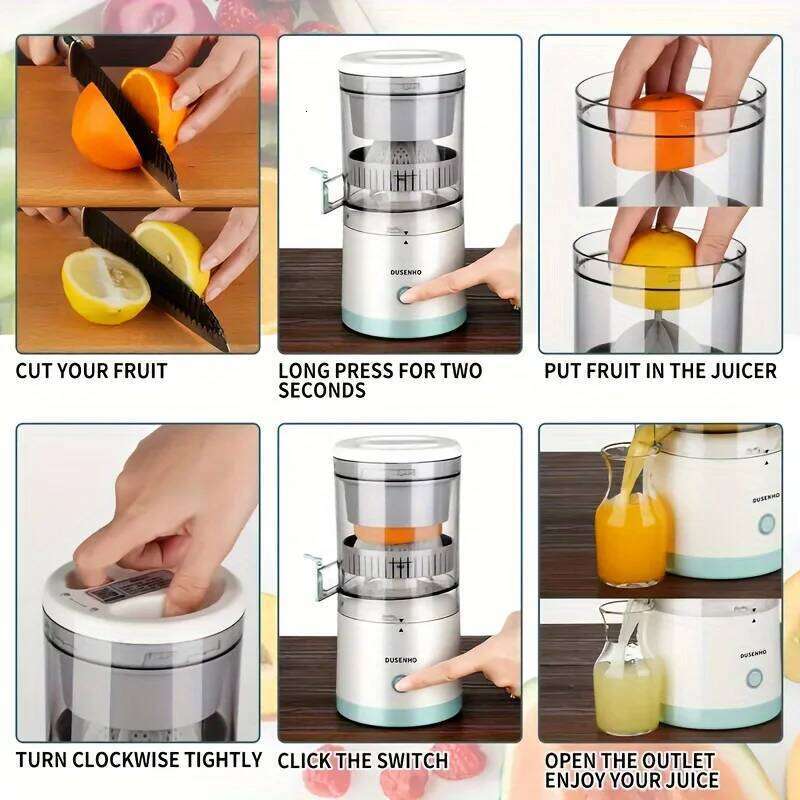 DUSENHO

CUT YOUR FRUIT

LONG PRESS FOR TWO SECONDS

PUT FRUIT IN THE JUICER

DUSENHO

DUSENHO

DUSENHO

TURN CLOCKWISE TIGHTLY

CLICK THE SWITCH

OPEN THE OUTLET ENJOY YOUR JUICE