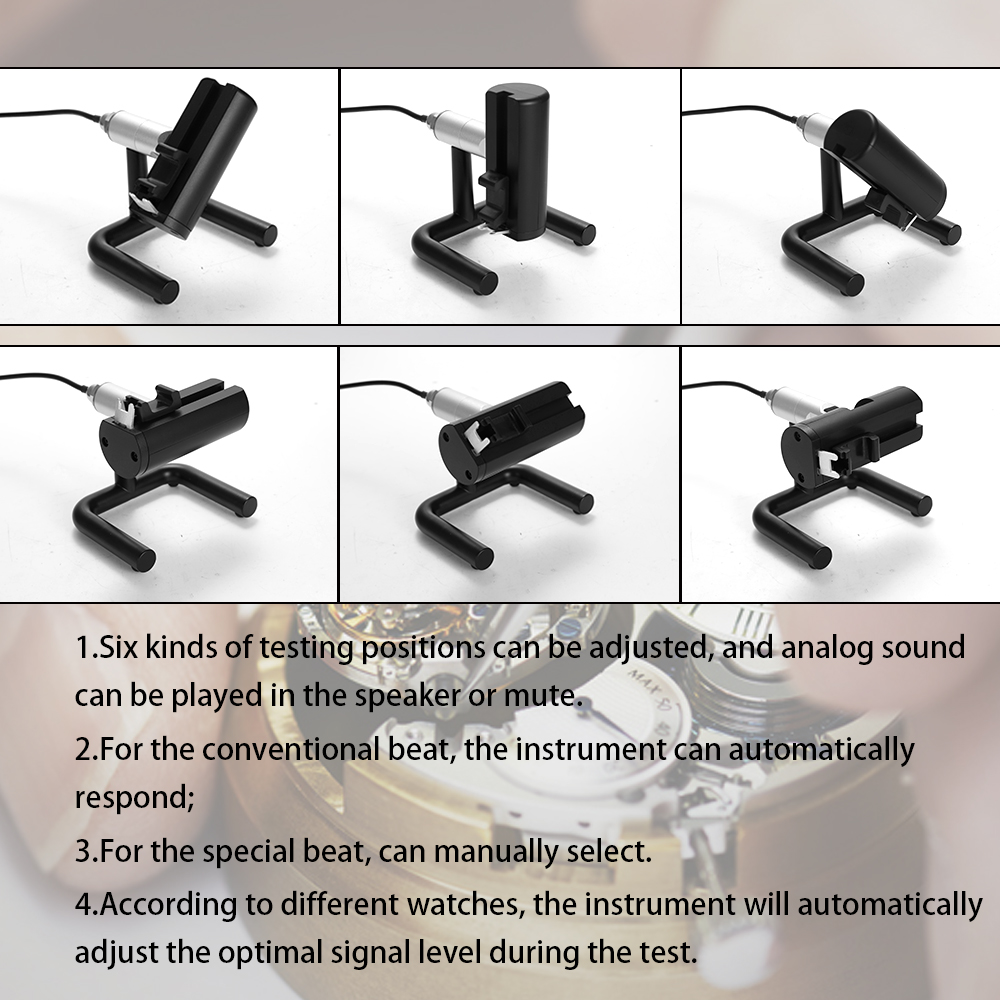 1.Six kinds of testing positions can be adjusted, and analog sound can be played in the speaker or mute.

2.For the conventional beat, the instrument can automatically respond;

3.For the special beat, can manually select.

4.According to different watches, the instrument will automatically adjust the optimal signal level during the test.