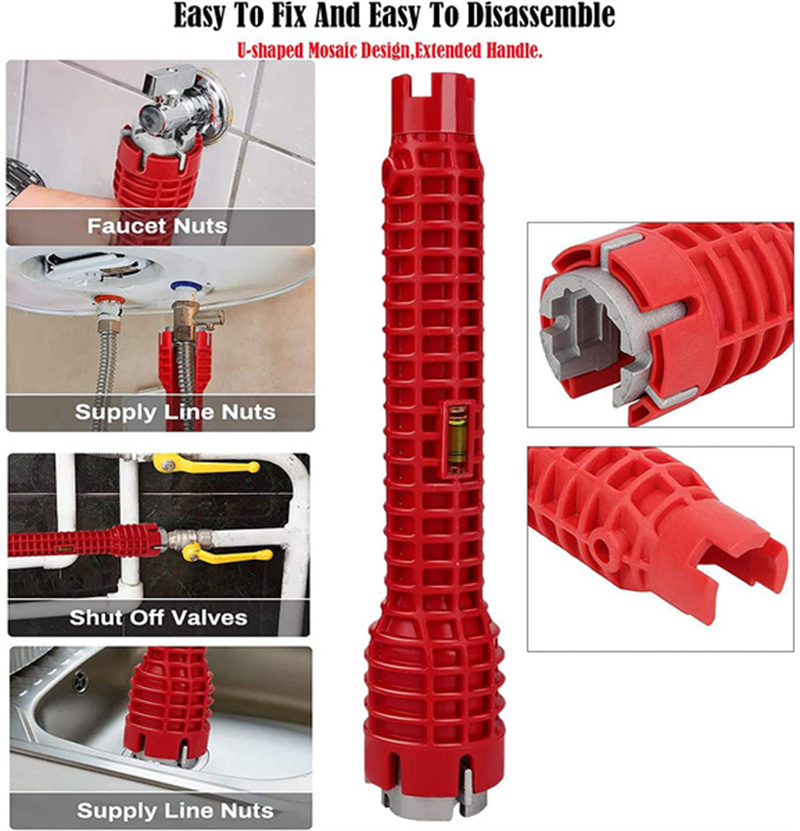 Easy To Fix And Easy To Disassemble

U-shaped Mosaic Design,Extended Handle.

Faucet Nuts

Supply Line Nuts

Shut Off Valves

Supply Line Nuts