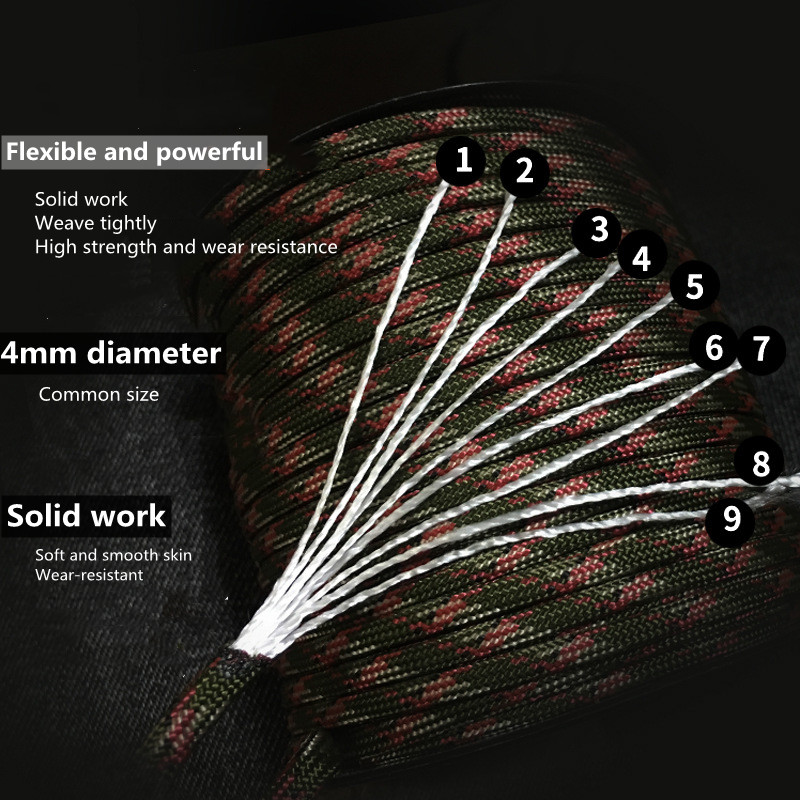 Flexible and powerful

Solid work
Weave tightly
High strength and wear resistance

4mm diameter

Common size

Solid work

Soft and smooth skin
Wear-resistant

1
2
3
4
5
6
7
8
9