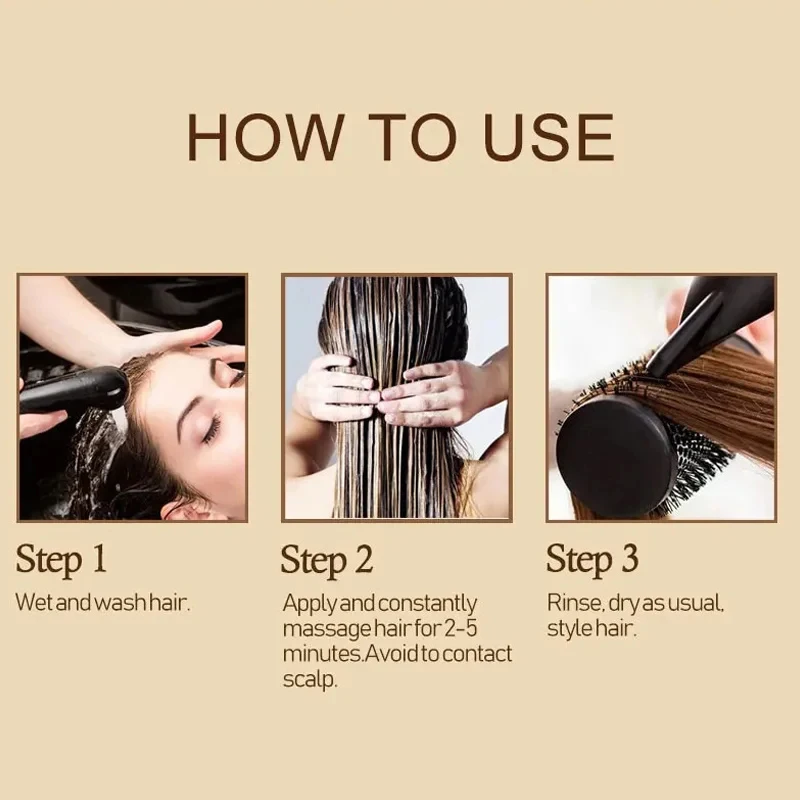 HOW TO USE

Step 1

Wet and wash hair.

Step 2

Apply and constantly massage hair for 2-5 minutes.Avoid to contact scalp.

Step 3

Rinse, dry as usual, style hair.