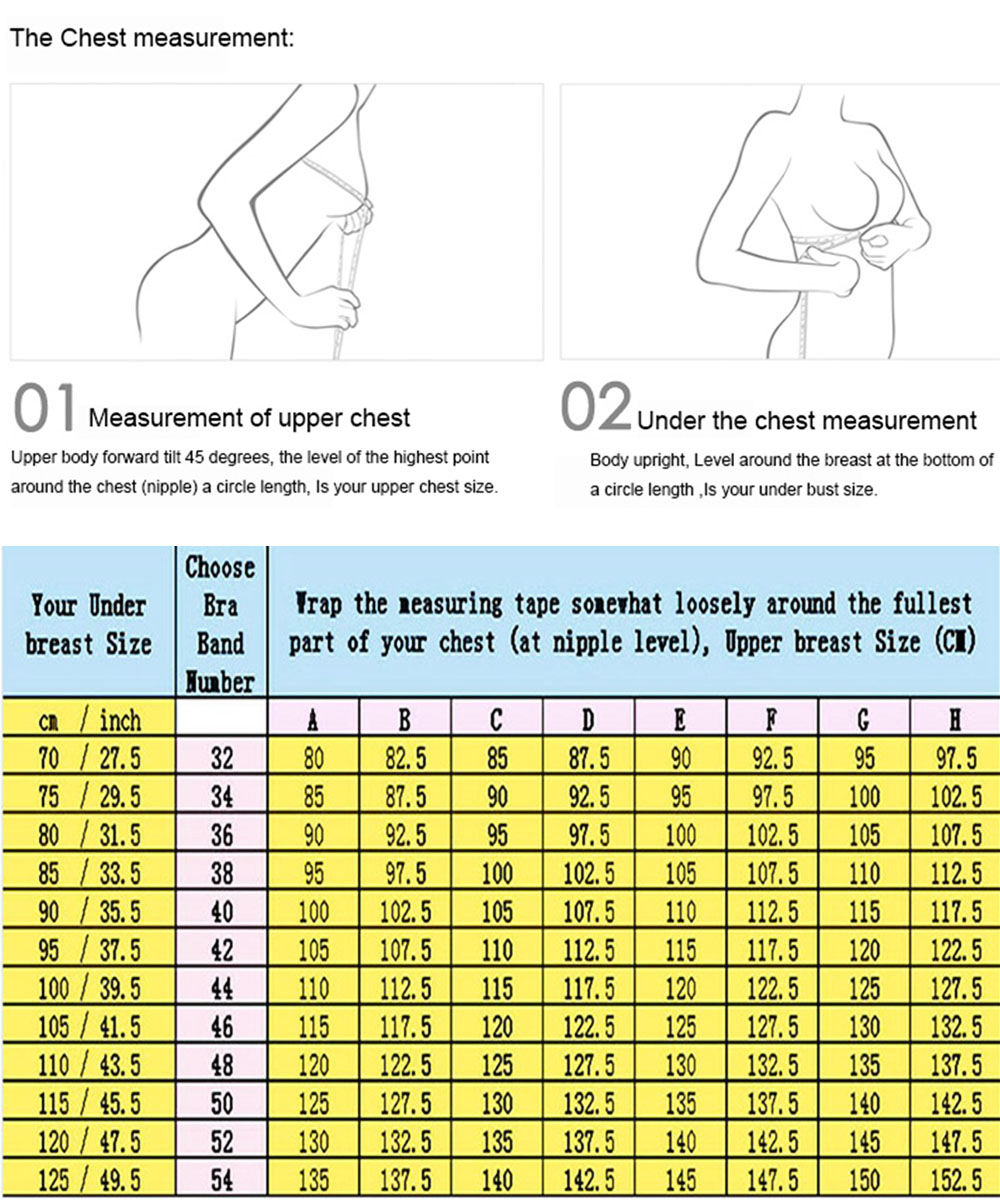 The Chest measurement:

01 Measurement of upper chest

Upper body forward tilt 45 degrees, the level of the highest point around the chest (nipple) a circle length, Is your upper chest size.

02 Under the chest measurement

Body upright, Level around the breast at the bottom of a circle length ,Is your under bust size.

| Your Under breast Size | Choose Bra Band Number | Wrap the measuring tape somewhat loosely around the fullest part of your chest (at nipple level), Upper breast Size (CM) | | | | | | | |
|---|---|---|---|---|---|---|---|---|---|
| cm / inch | | A | B | C | D | E | F | G | H |
| 70 / 27.5 | 32 | 80 | 82.5 | 85 | 87.5 | 90 | 92.5 | 95 | 97.5 |
| 75 / 29.5 | 34 | 85 | 87.5 | 90 | 92.5 | 95 | 97.5 | 100 | 102.5 |
| 80 / 31.5 | 36 | 90 | 92.5 | 95 | 97.5 | 100 | 102.5 | 105 | 107.5 |
| 85 / 33.5 | 38 | 95 | 97.5 | 100 | 102.5 | 105 | 107.5 | 110 | 112.5 |
| 90 / 35.5 | 40 | 100 | 102.5 | 105 | 107.5 | 110 | 112.5 | 115 | 117.5 |
| 95 / 37.5 | 42 | 105 | 107.5 | 110 | 112.5 | 115 | 117.5 | 120 | 122.5 |
| 100 / 39.5 | 44 | 110 | 112.5 | 115 | 117.5 | 120 | 122.5 | 125 | 127.5 |
| 105 / 41.5 | 46 | 115 | 117.5 | 120 | 122.5 | 125 | 127.5 | 130 | 132.5 |
| 110 / 43.5 | 48 | 120 | 122.5 | 125 | 127.5 | 130 | 132.5 | 135 | 137.5 |
| 115 / 45.5 | 50 | 125 | 127.5 | 130 | 132.5 | 135 | 137.5 | 140 | 142.5 |
| 120 / 47.5 | 52 | 130 | 132.5 | 135 | 137.5 | 140 | 142.5 | 145 | 147.5 |
| 125 / 49.5 | 54 | 135 | 137.5 | 140 | 142.5 | 145 | 147.5 | 150 | 152.5 |