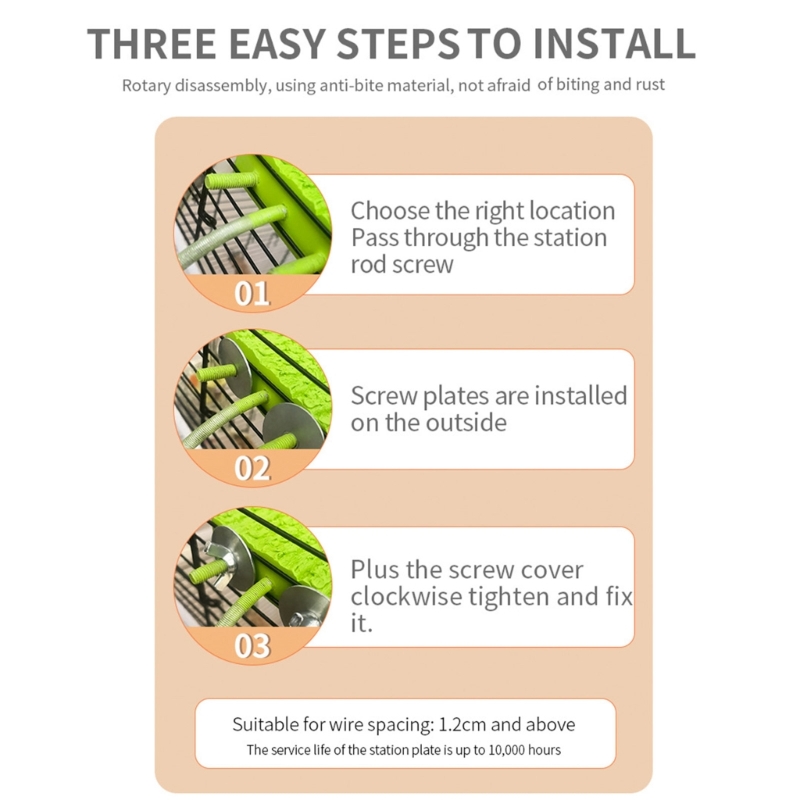 THREE EASY STEPS TO INSTALL

Rotary disassembly, using anti-bite material, not afraid of biting and rust

01

Choose the right location
Pass through the station rod screw

02

Screw plates are installed on the outside

03

Plus the screw cover clockwise tighten and fix it.

Suitable for wire spacing: 1.2cm and above

The service life of the station plate is up to 10,000 hours