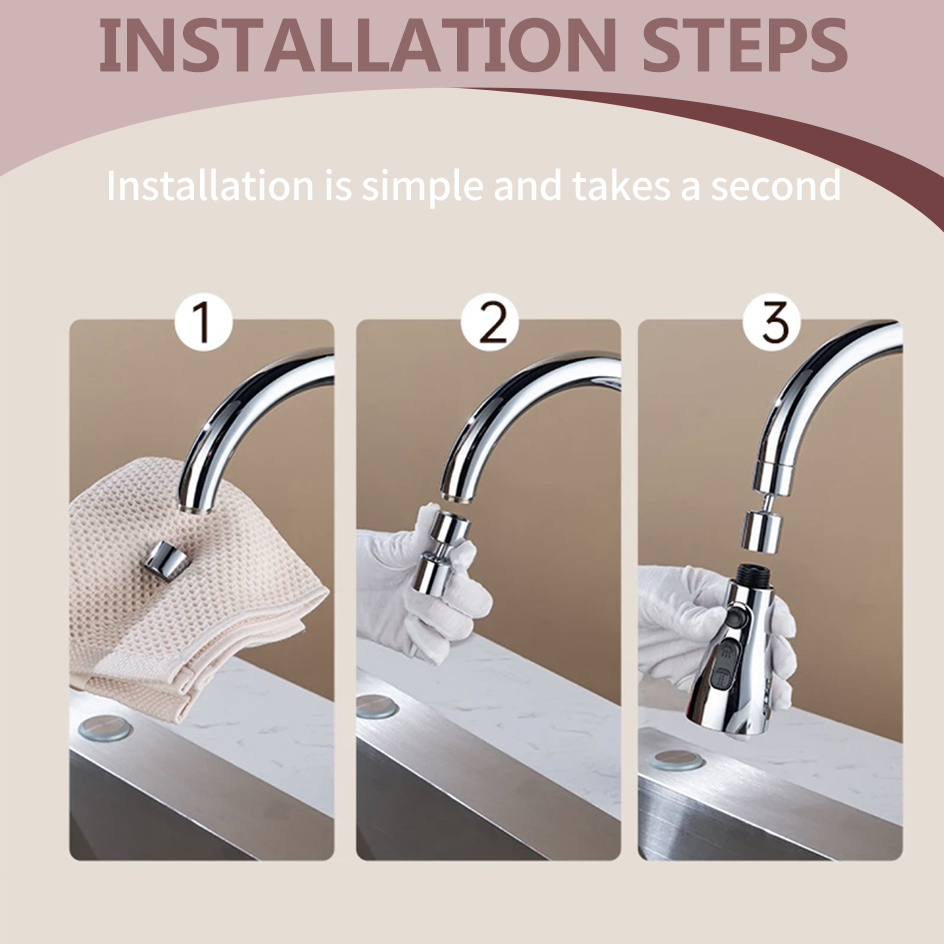 INSTALLATION STEPS

Installation is simple and takes a second

1

2

3