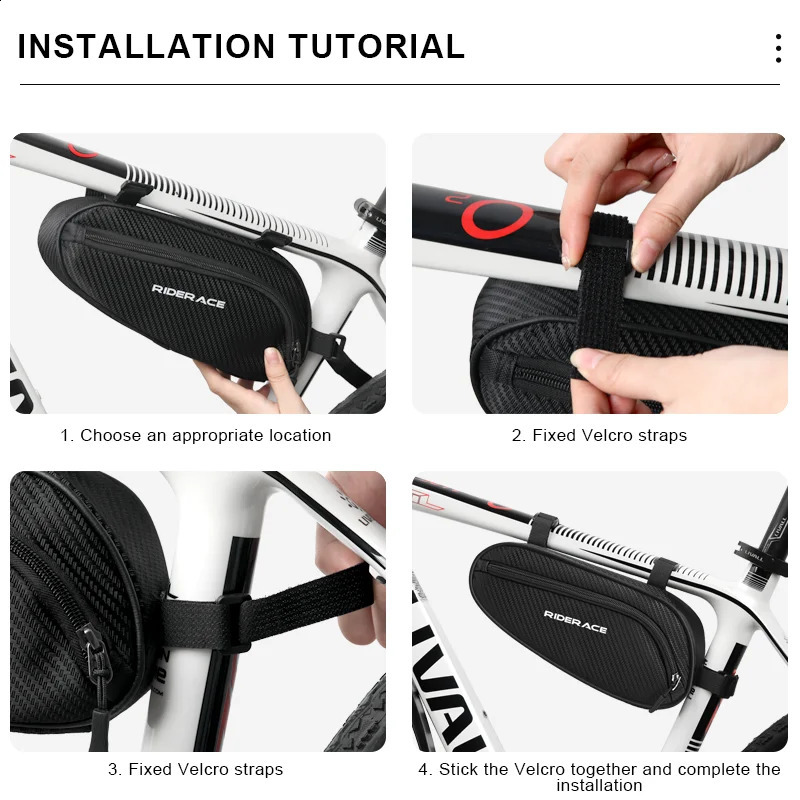 INSTALLATION TUTORIAL

RIDERACE

1. Choose an appropriate location

2. Fixed Velcro straps

3. Fixed Velcro straps

RIDERACE

4. Stick the Velcro together and complete the installation