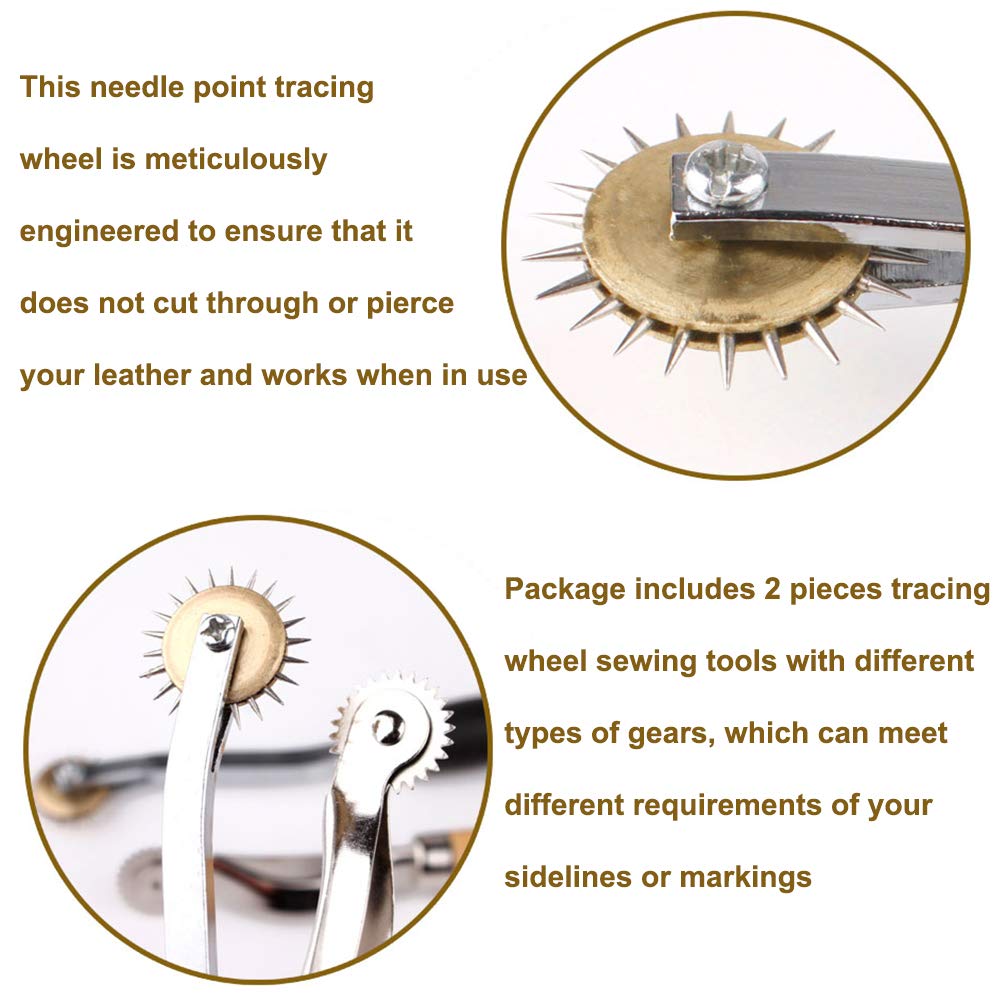 This needle point tracing wheel is meticulously engineered to ensure that it does not cut through or pierce your leather and works when in use

Package includes 2 pieces tracing wheel sewing tools with different types of gears, which can meet different requirements of your sidelines or markings