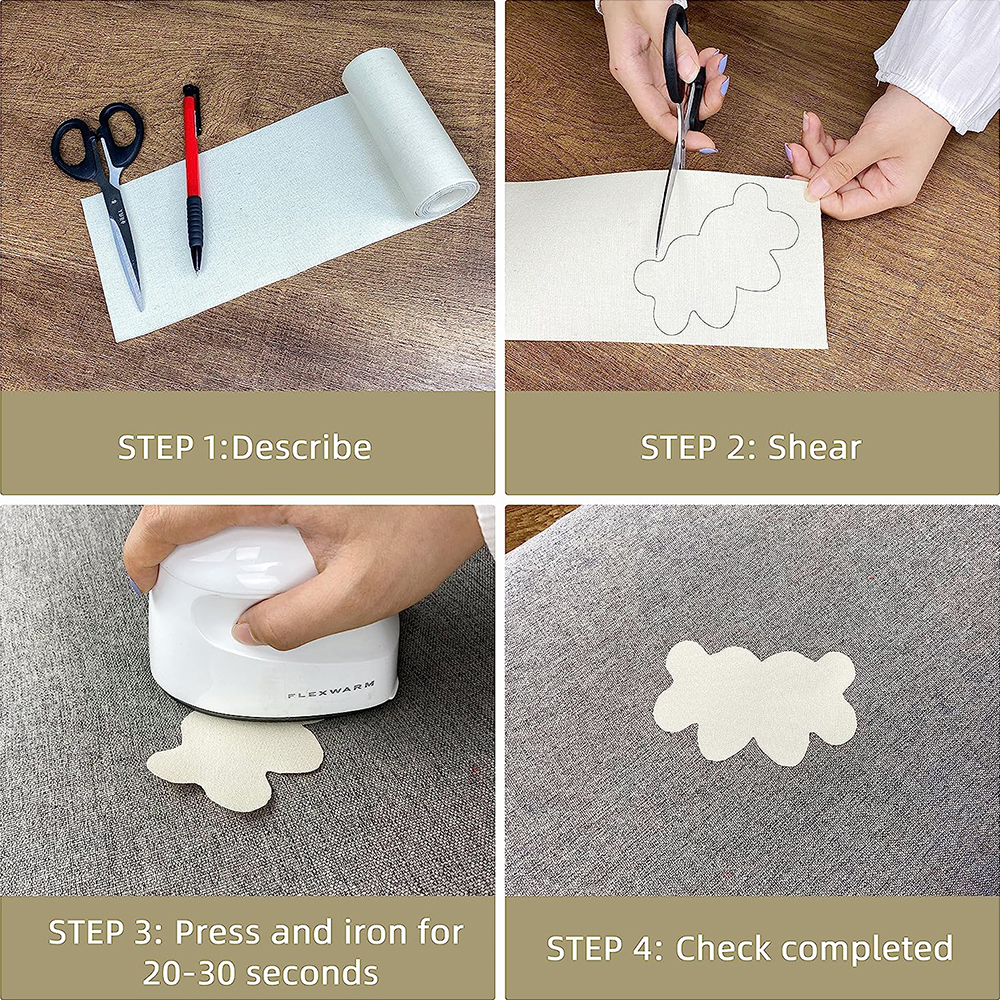 STEP 1:Describe

STEP 2: Shear

FLEXWARM

STEP 3: Press and iron for 20-30 seconds

STEP 4: Check completed