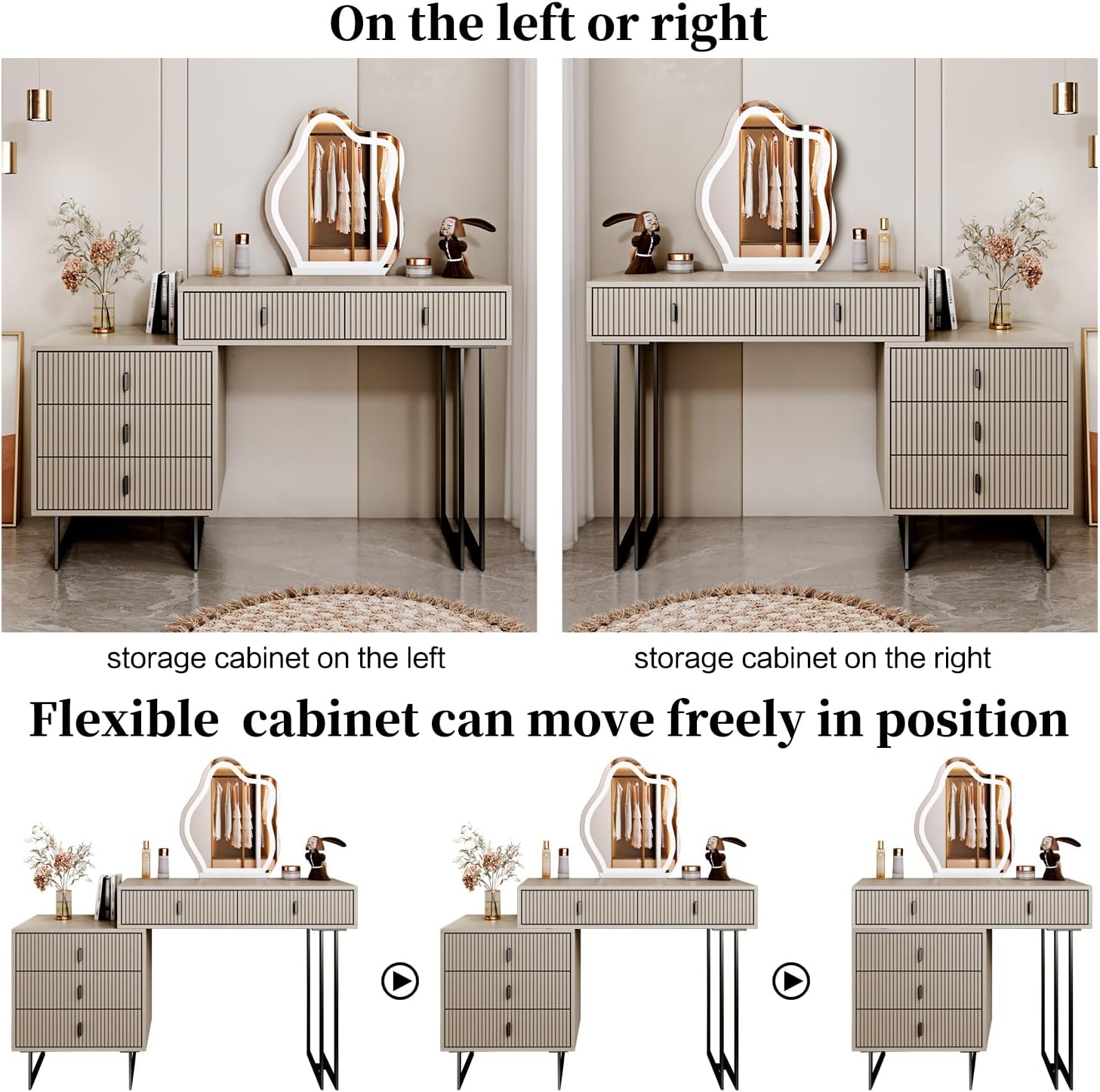 On the left or right

storage cabinet on the left

storage cabinet on the right

Flexible cabinet can move freely in position