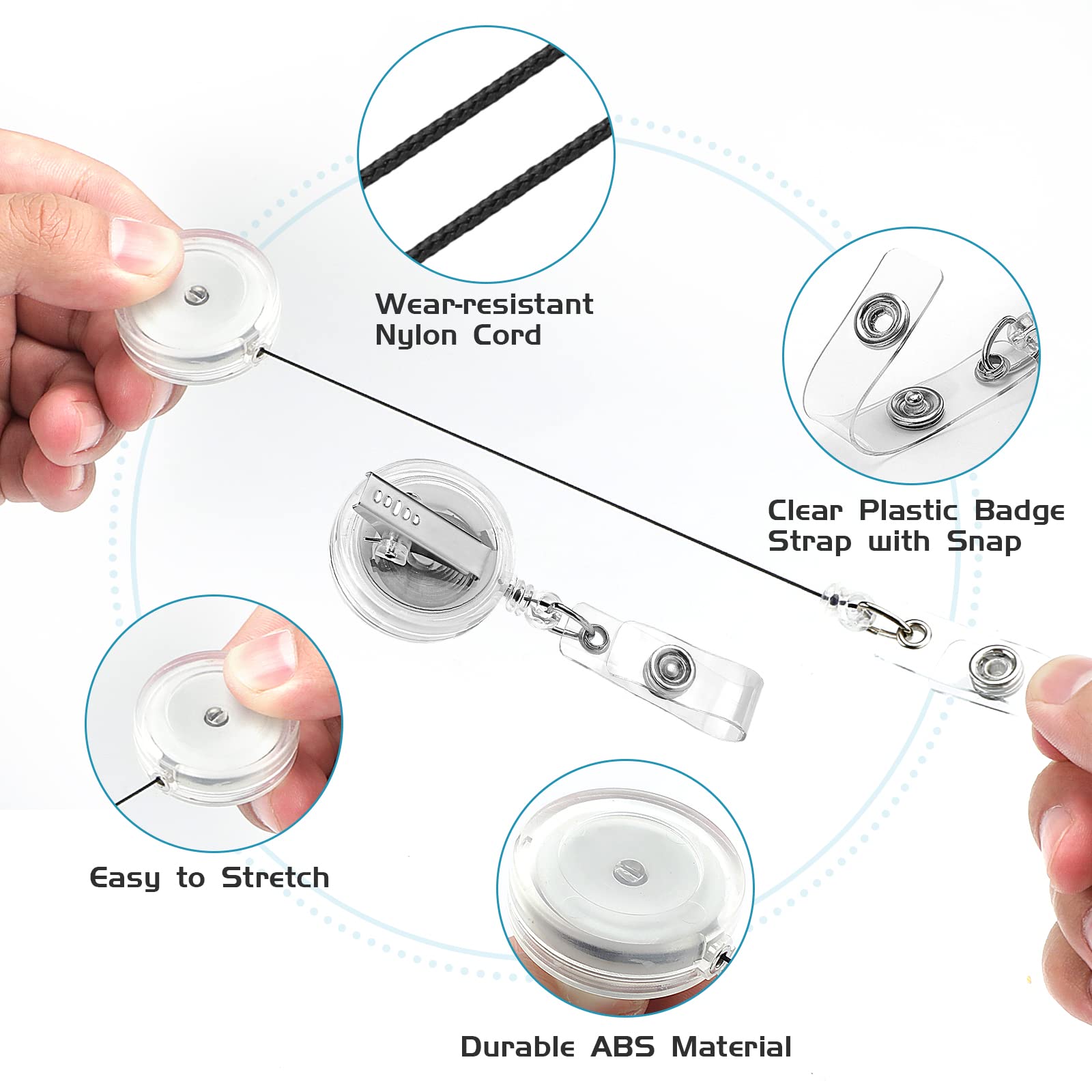 Wear-resistant Nylon Cord

Clear Plastic Badge Strap with Snap

Easy to Stretch

Durable ABS Material