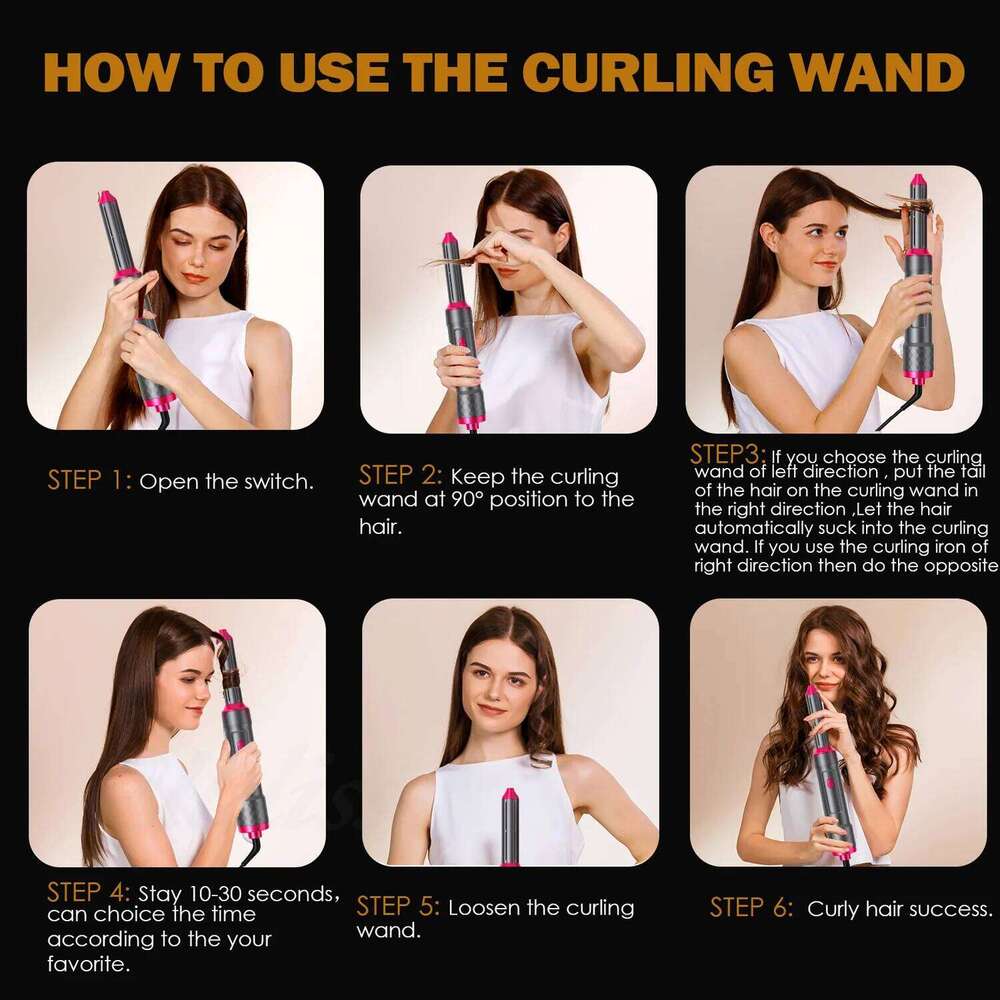 HOW TO USE THE CURLING WAND

STEP 1: Open the switch.

STEP 2: Keep the curling wand at 90° position to the hair.

STEP3: If you choose the curling wand of left direction , put the tail of the hair on the curling wand in the right direction ,Let the hair automatically suck into the curling wand. If you use the curling iron of right direction then do the opposite

STEP 4: Stay 10-30 seconds, can choice the time according to the your favorite.

STEP 5: Loosen the curling wand.

STEP 6: Curly hair success.