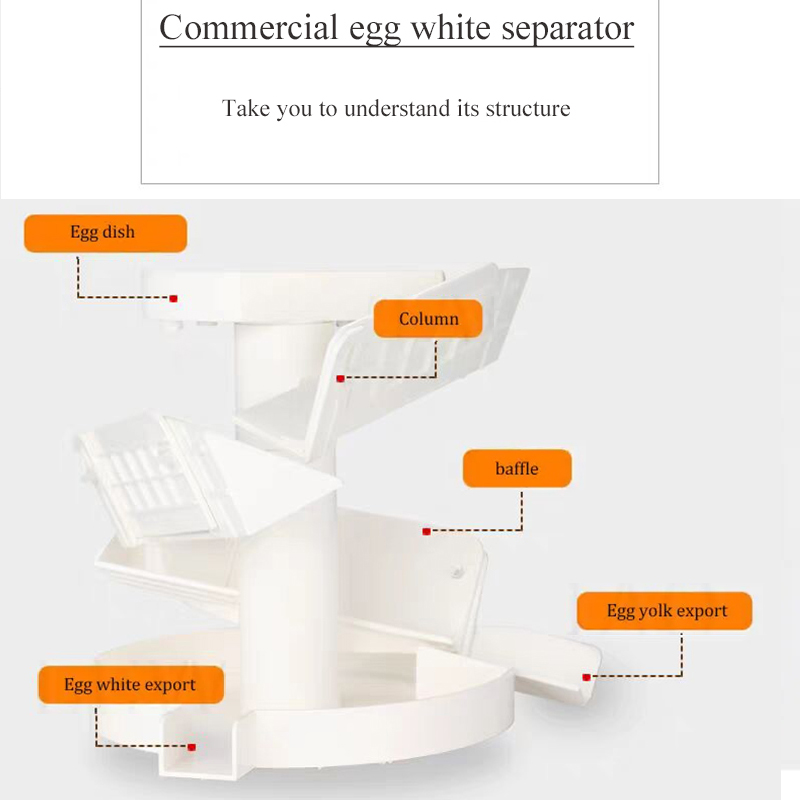 Commercial egg white separator

Take you to understand its structure

Egg dish

Column

baffle

Egg yolk export

Egg white export