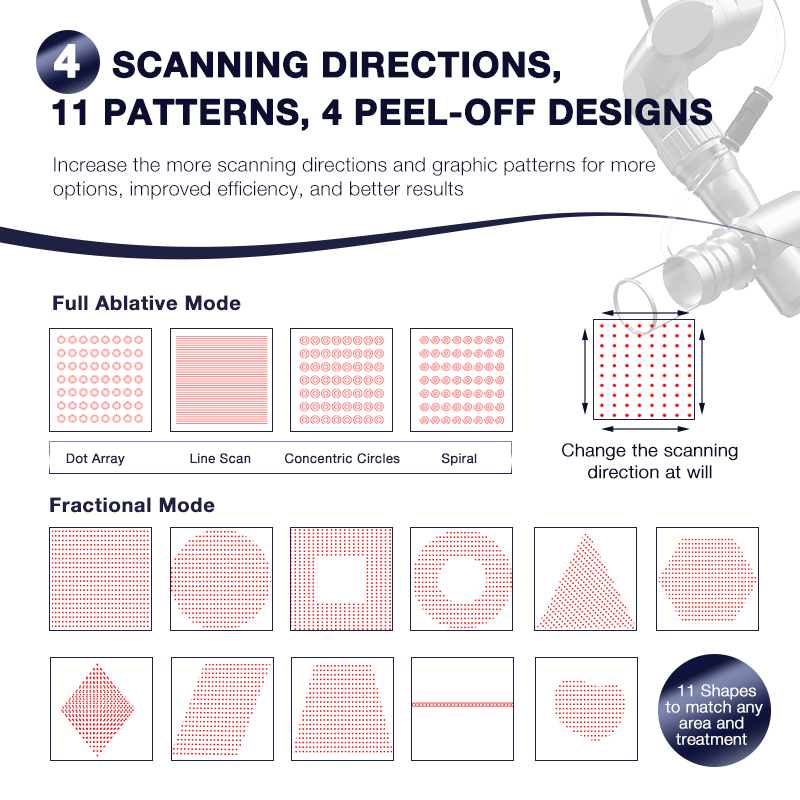 4 SCANNING DIRECTIONS, 11 PATTERNS, 4 PEEL-OFF DESIGNS

Increase the more scanning directions and graphic patterns for more options, improved efficiency, and better results

Full Ablative Mode

Dot Array
Line Scan
Concentric Circles
Spiral

Change the scanning direction at will

Fractional Mode

11 Shapes to match any area and treatment