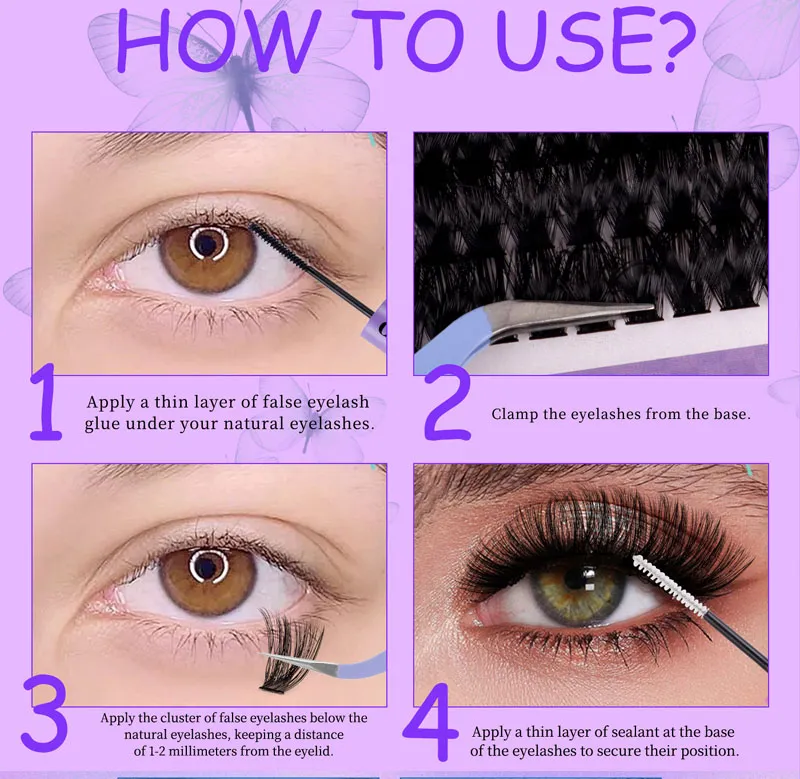 HOW TO USE?

1 Apply a thin layer of false eyelash glue under your natural eyelashes.

2 Clamp the eyelashes from the base.

3 Apply the cluster of false eyelashes below the natural eyelashes, keeping a distance of 1-2 millimeters from the eyelid.

4 Apply a thin layer of sealant at the base of the eyelashes to secure their position.