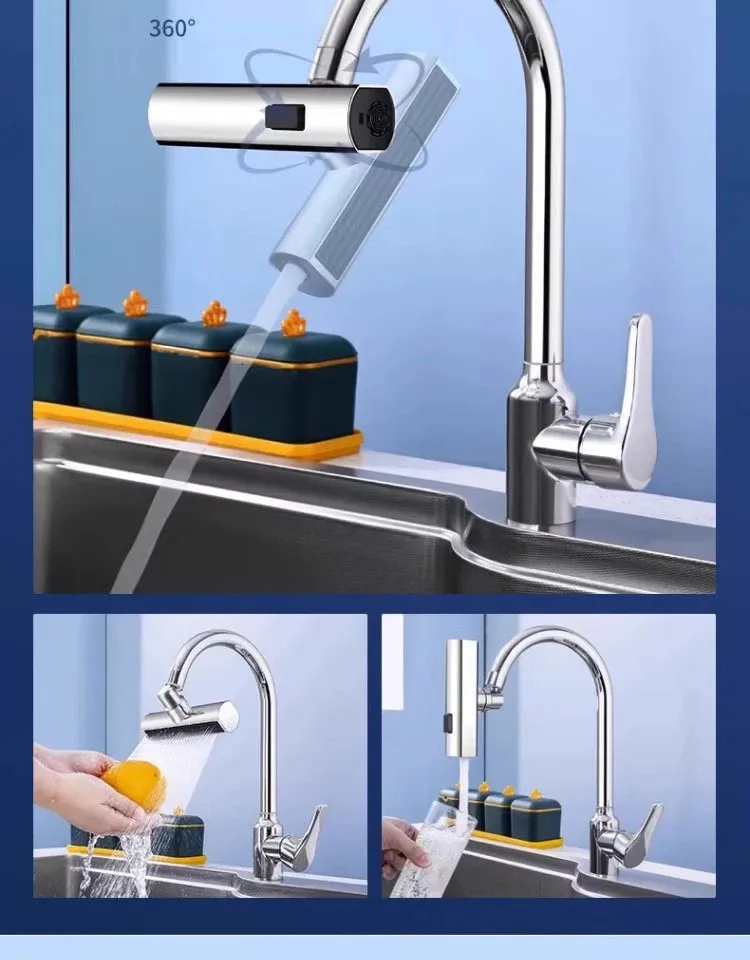 360°