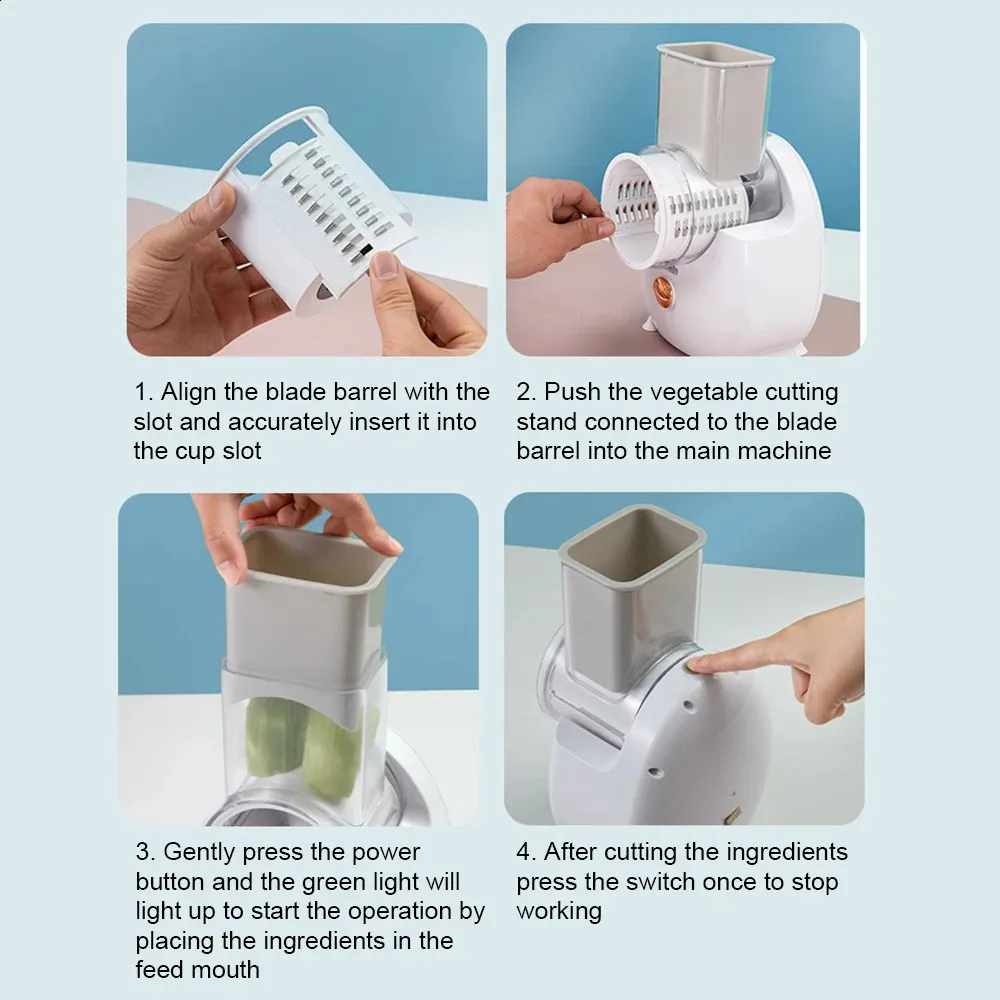 1. Align the blade barrel with the slot and accurately insert it into the cup slot

2. Push the vegetable cutting stand connected to the blade barrel into the main machine

3. Gently press the power button and the green light will light up to start the operation by placing the ingredients in the feed mouth

4. After cutting the ingredients press the switch once to stop working