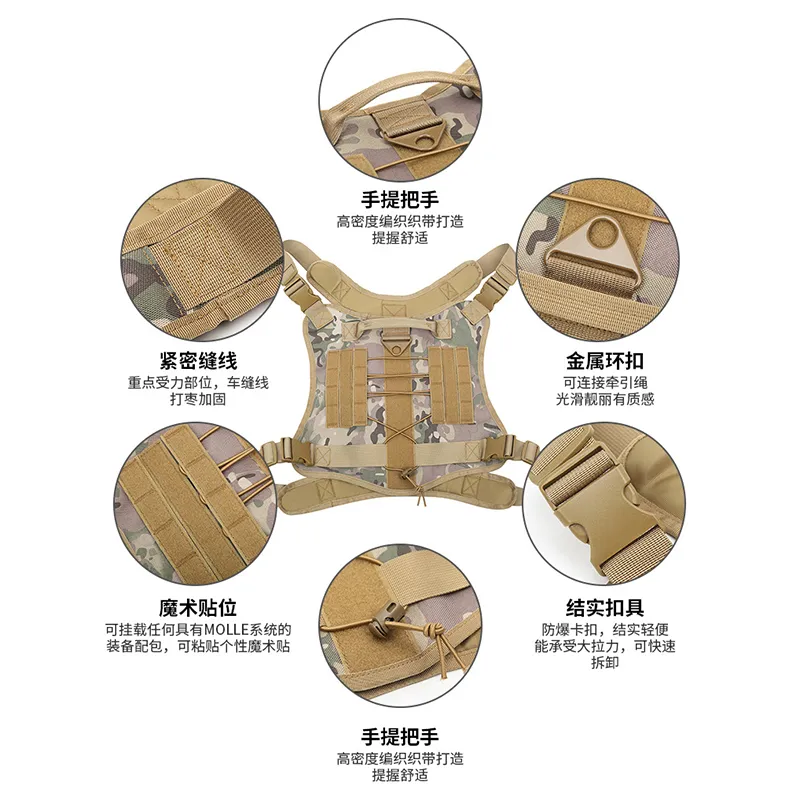 手提把手
高密度编织织带打造
提握舒适

紧密缝线
重点受力部位，车缝线
打枣加固

金属环扣
可连接牵引绳
光滑靓丽有质感

魔术贴位
可挂载任何具有MOLLE系统的
装备配包，可粘贴个性魔术贴

结实扣具
防爆卡扣，结实轻便
能承受大拉力，可快速
拆卸

手提把手
高密度编织织带打造
提握舒适