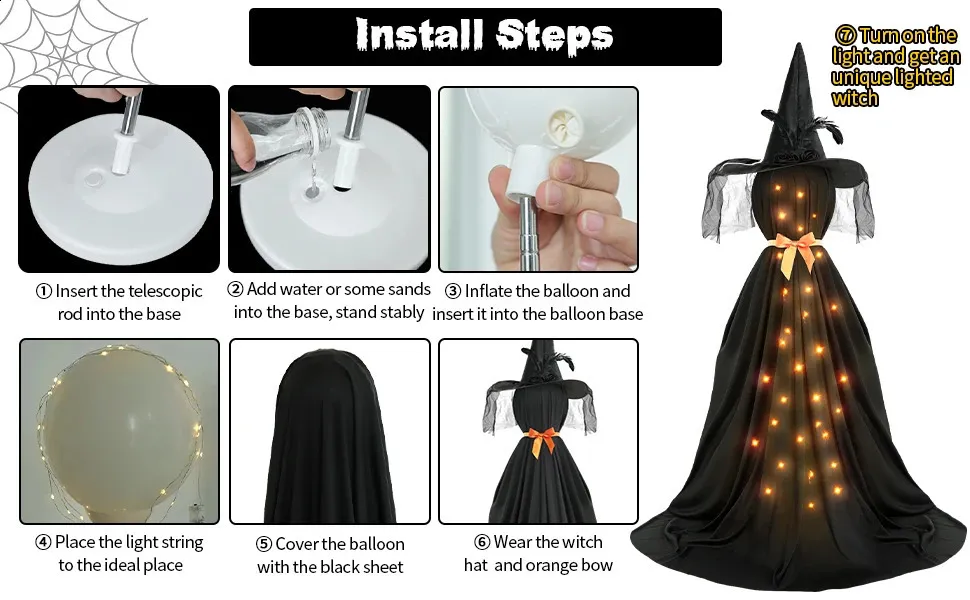 Install Steps

① Insert the telescopic rod into the base

② Add water or some sands into the base, stand stably

③ Inflate the balloon and insert it into the balloon base

④ Place the light string to the ideal place

⑤ Cover the balloon with the black sheet

⑥ Wear the witch hat and orange bow

⑦ Turn on the light and get an unique lighted witch