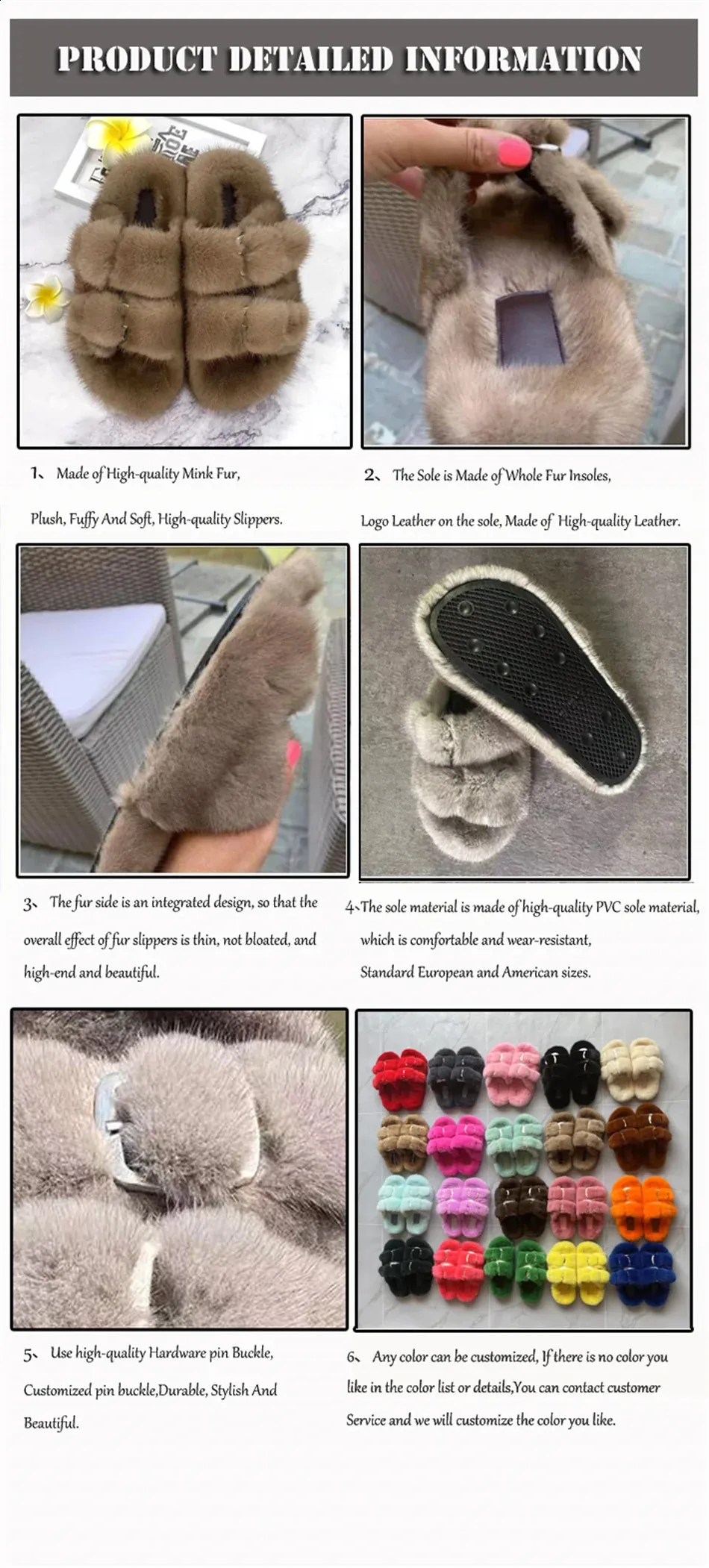 PRODUCT DETAILED INFORMATION

1、 Made of High-quality Mink Fur, Plush, Fuffy And Soft, High-quality Slippers.

2、 The Sole is Made of Whole Fur Insoles, Logo Leather on the sole, Made of High-quality Leather.

3、 The fur side is an integrated design, so that the overall effect of fur slippers is thin, not bloated, and high-end and beautiful.

4、The sole material is made of high-quality PVC sole material, which is comfortable and wear-resistant, Standard European and American sizes.

5、 Use high-quality Hardware pin Buckle, Customized pin buckle,Durable, Stylish And Beautiful.

6、 Any color can be customized, If there is no color you like in the color list or details,You can contact customer Service and we will customize the color you like.