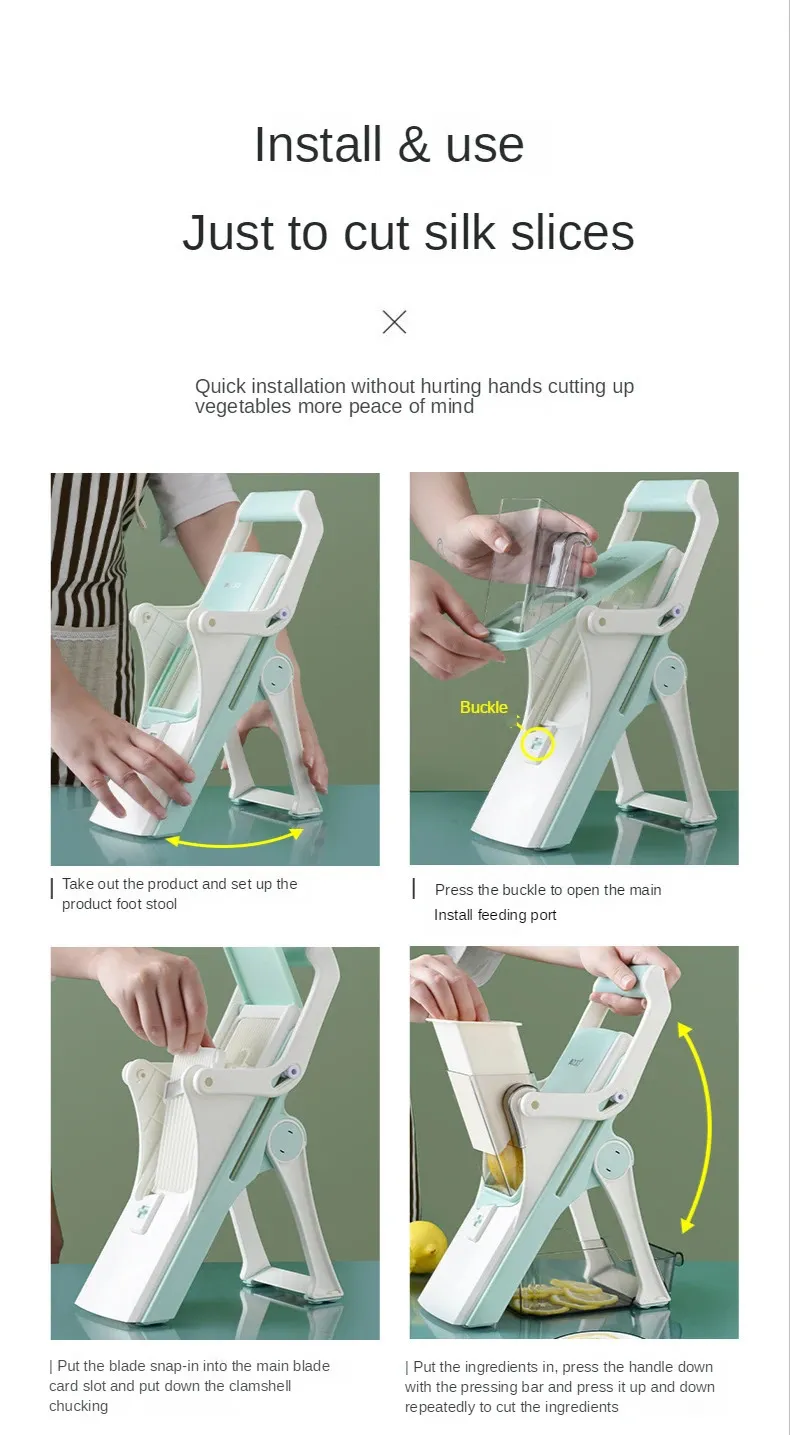 Install & use

Just to cut silk slices

Quick installation without hurting hands cutting up vegetables more peace of mind

Buckle

| Take out the product and set up the product foot stool

| Press the buckle to open the main Install feeding port

| Put the blade snap-in into the main blade card slot and put down the clamshell chucking

| Put the ingredients in, press the handle down with the pressing bar and press it up and down repeatedly to cut the ingredients