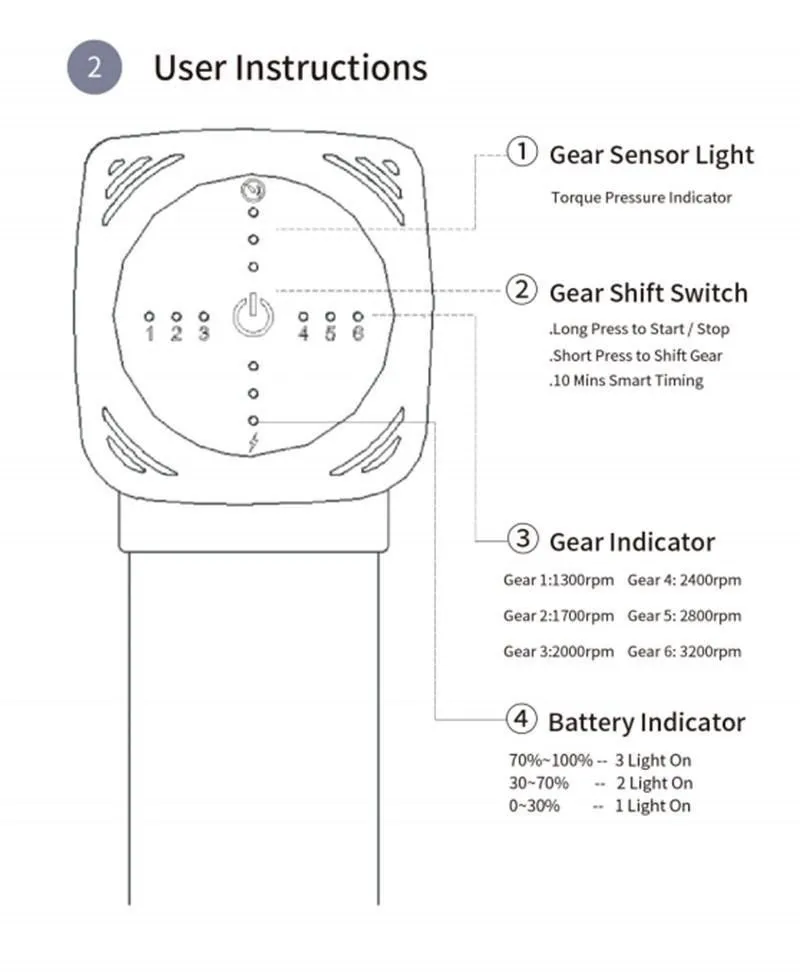 2 User Instructions

1 2 3 4 5 6

① Gear Sensor Light

Torque Pressure Indicator

② Gear Shift Switch

.Long Press to Start / Stop
.Short Press to Shift Gear
.10 Mins Smart Timing

③ Gear Indicator

Gear 1:1300rpm Gear 4: 2400rpm
Gear 2:1700rpm Gear 5: 2800rpm
Gear 3:2000rpm Gear 6: 3200rpm

④ Battery Indicator

70%~100% -- 3 Light On
30~70% -- 2 Light On
0~30% -- 1 Light On