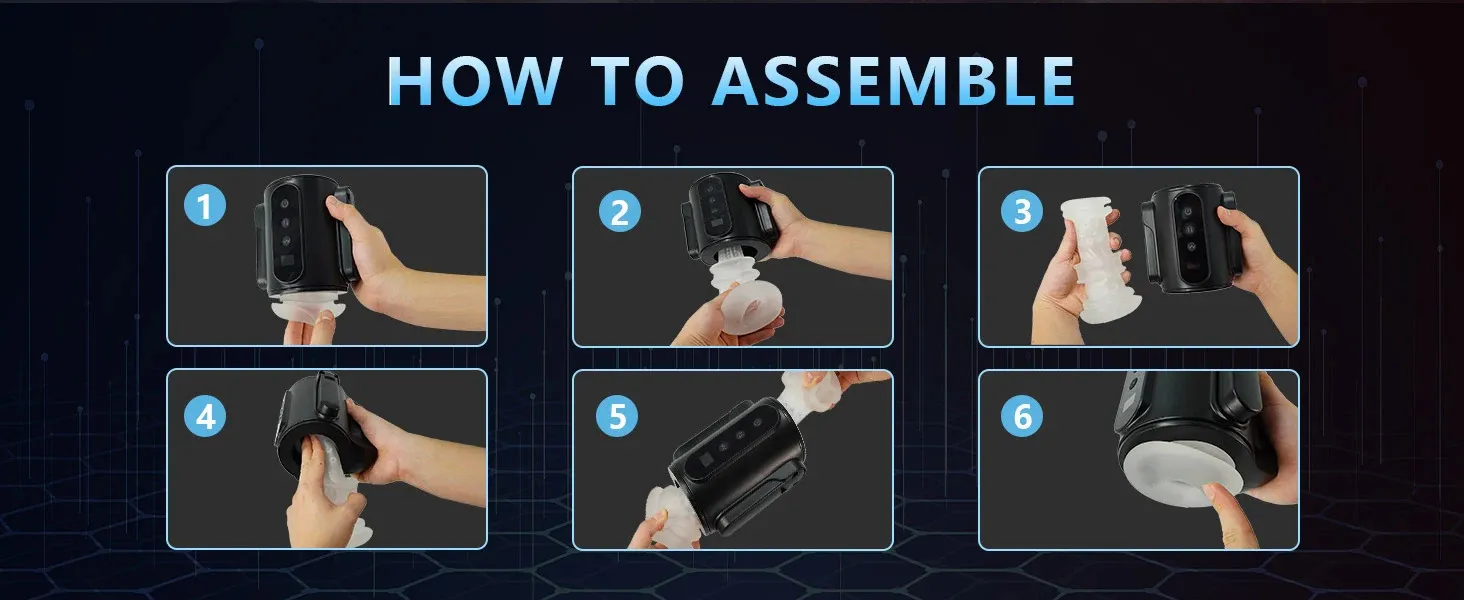 HOW TO ASSEMBLE

1

2

3

4

5

6