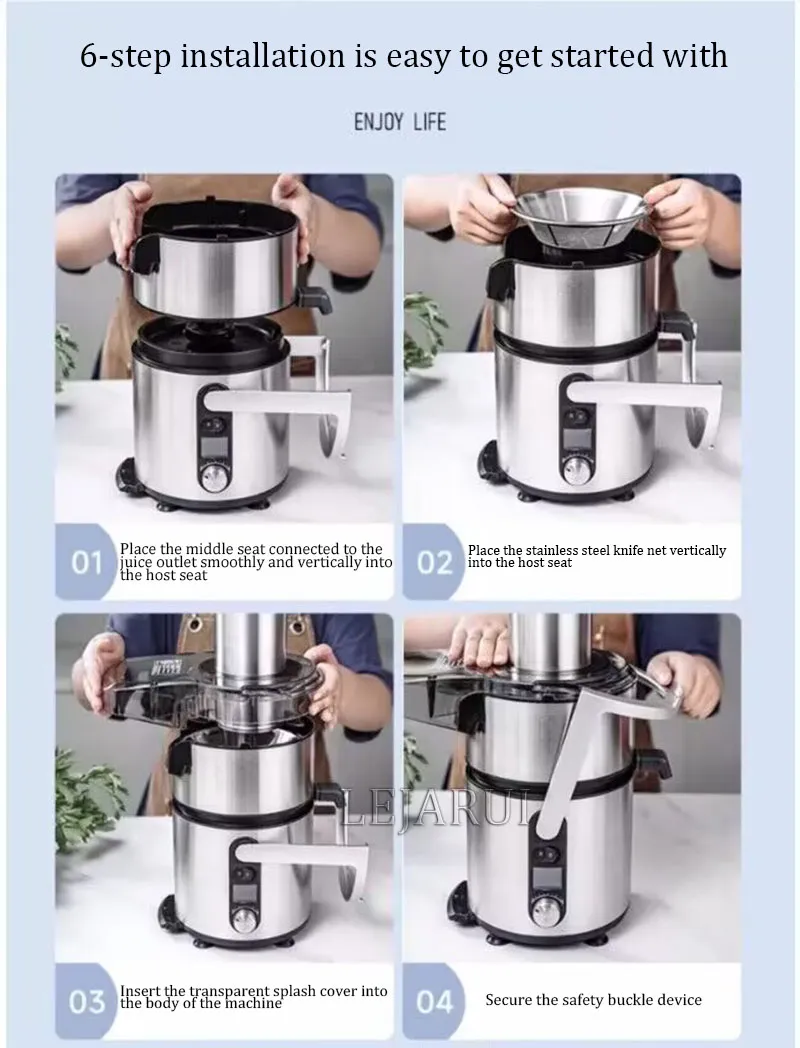 6-step installation is easy to get started with

ENJOY LIFE

01 Place the middle seat connected to the juice outlet smoothly and vertically into the host seat

02 Place the stainless steel knife net vertically into the host seat

LEJARUI

03 Insert the transparent splash cover into the body of the machine

04 Secure the safety buckle device