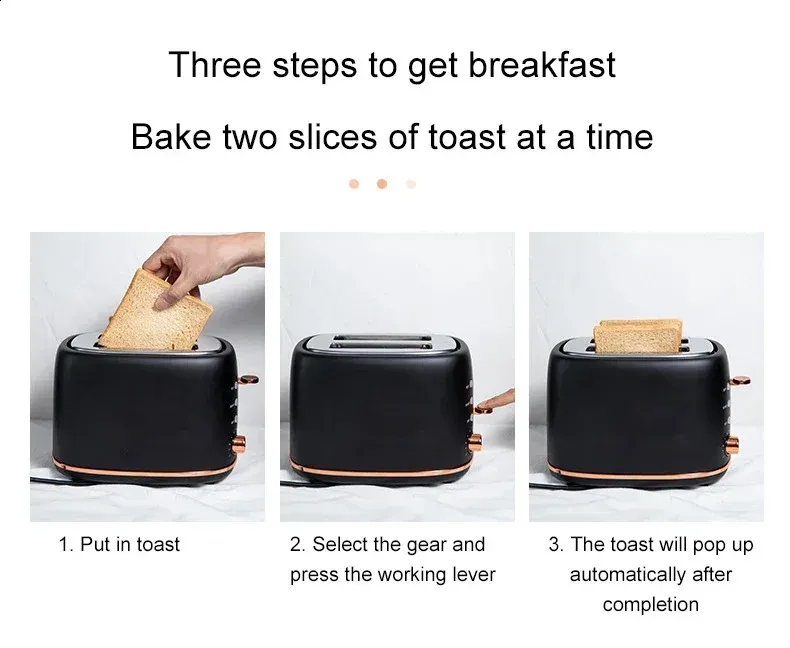 Three steps to get breakfast

Bake two slices of toast at a time

1. Put in toast

2. Select the gear and press the working lever

3. The toast will pop up automatically after completion