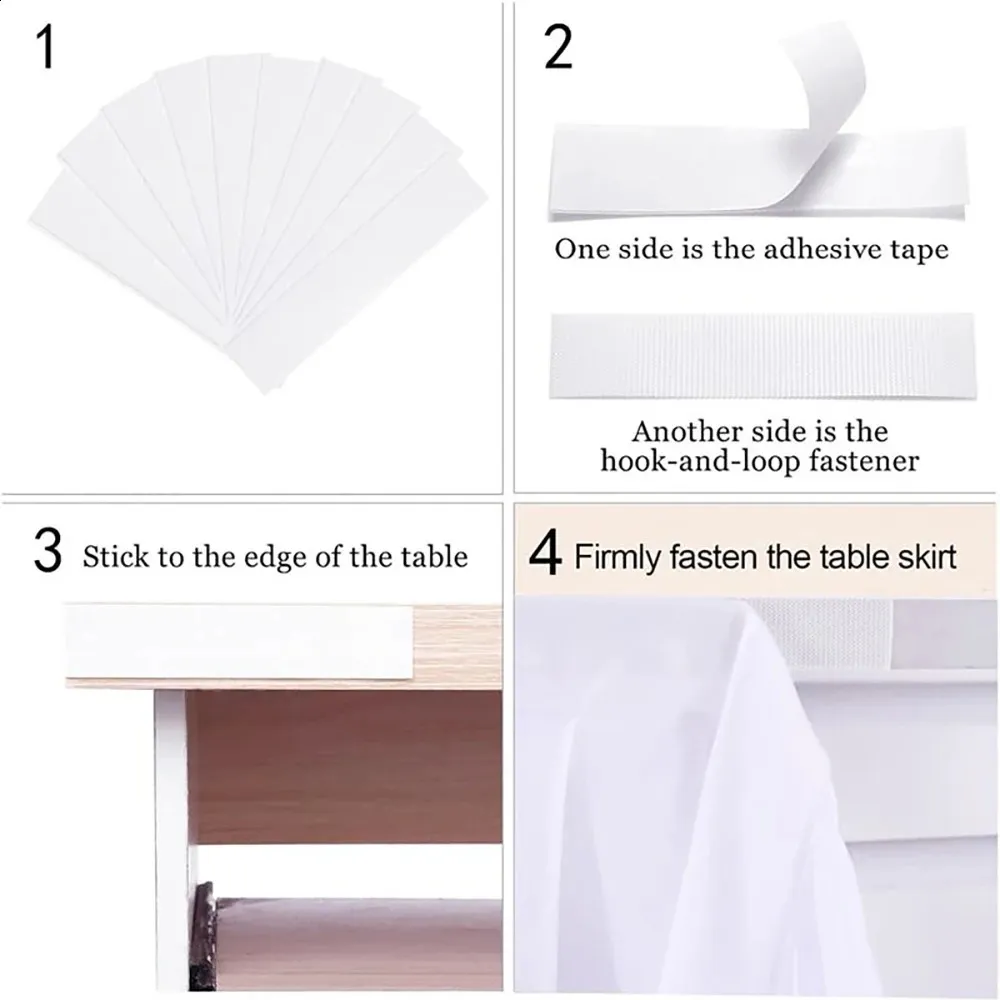 1

2

One side is the adhesive tape

Another side is the hook-and-loop fastener

3 Stick to the edge of the table

4 Firmly fasten the table skirt