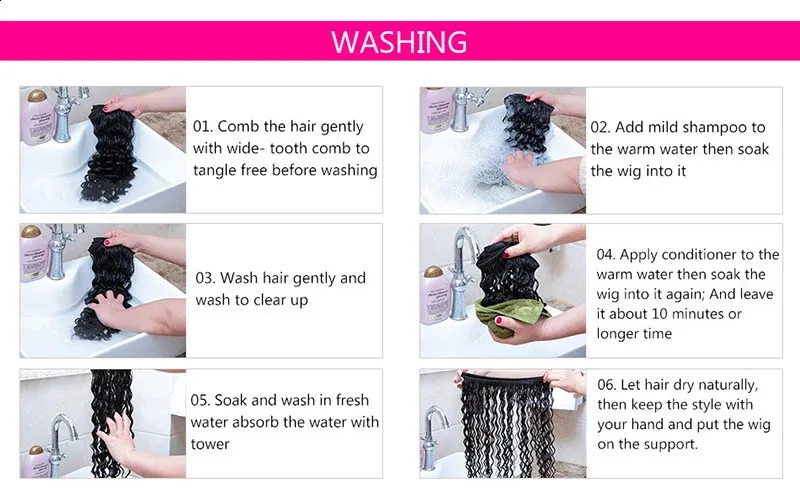 WASHING

01. Comb the hair gently with wide- tooth comb to tangle free before washing

02. Add mild shampoo to the warm water then soak the wig into it

03. Wash hair gently and wash to clear up

04. Apply conditioner to the warm water then soak the wig into it again; And leave it about 10 minutes or longer time

05. Soak and wash in fresh water absorb the water with tower

06. Let hair dry naturally, then keep the style with your hand and put the wig on the support.