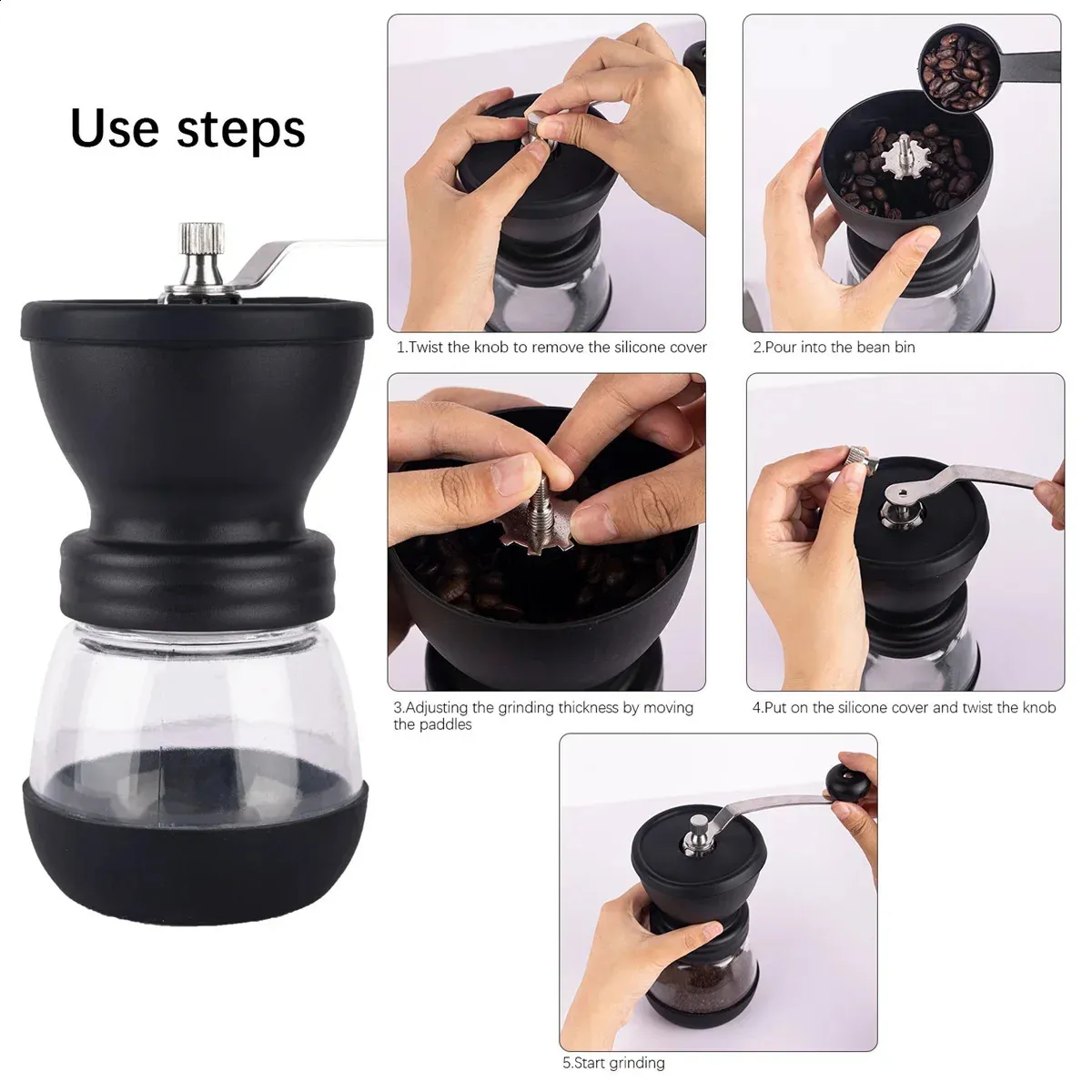 Use steps

1.Twist the knob to remove the silicone cover

2.Pour into the bean bin

3.Adjusting the grinding thickness by moving the paddles

4.Put on the silicone cover and twist the knob

5.Start grinding