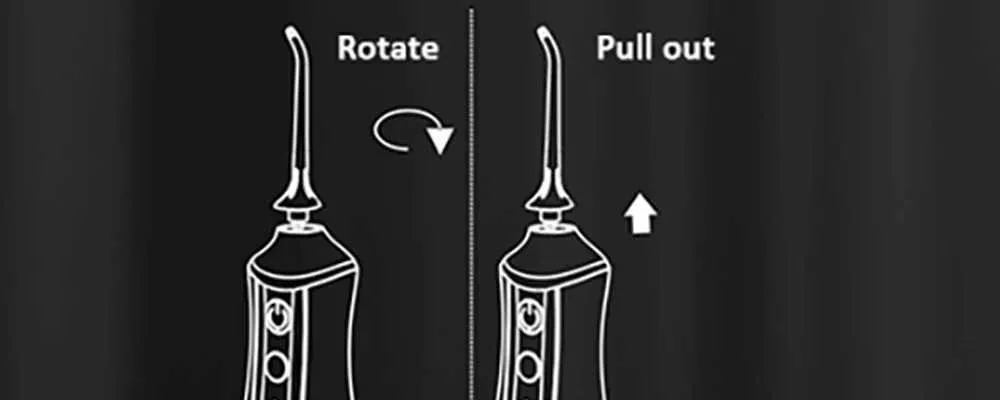 Rotate

Pull out