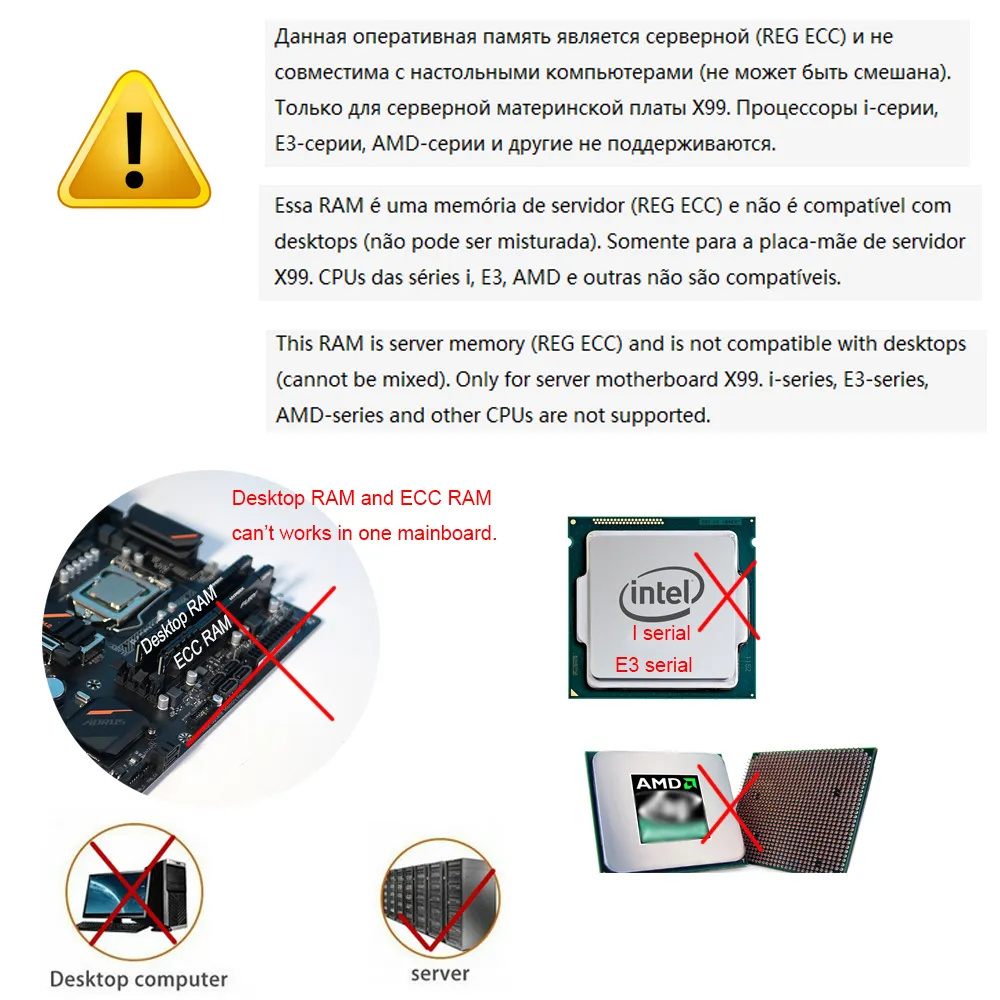 Данная оперативная память является серверной (REG ECC) и не совместима с настольными компьютерами (не может быть смешана). Только для серверной материнской платы X99. Процессоры i-серии, E3-серии, AMD-серии и другие не поддерживаются.

Essa RAM é uma memória de servidor (REG ECC) e não é compatível com desktops (não pode ser misturada). Somente para a placa-mãe de servidor X99. CPUs das séries i, E3, AMD e outras não são compatíveis.

This RAM is server memory (REG ECC) and is not compatible with desktops (cannot be mixed). Only for server motherboard X99. i-series, E3-series, AMD-series and other CPUs are not supported.

Desktop RAM and ECC RAM can't works in one mainboard.

Desktop RAM

ECC RAM

intel

I serial

E3 serial

AMD

Desktop computer

server