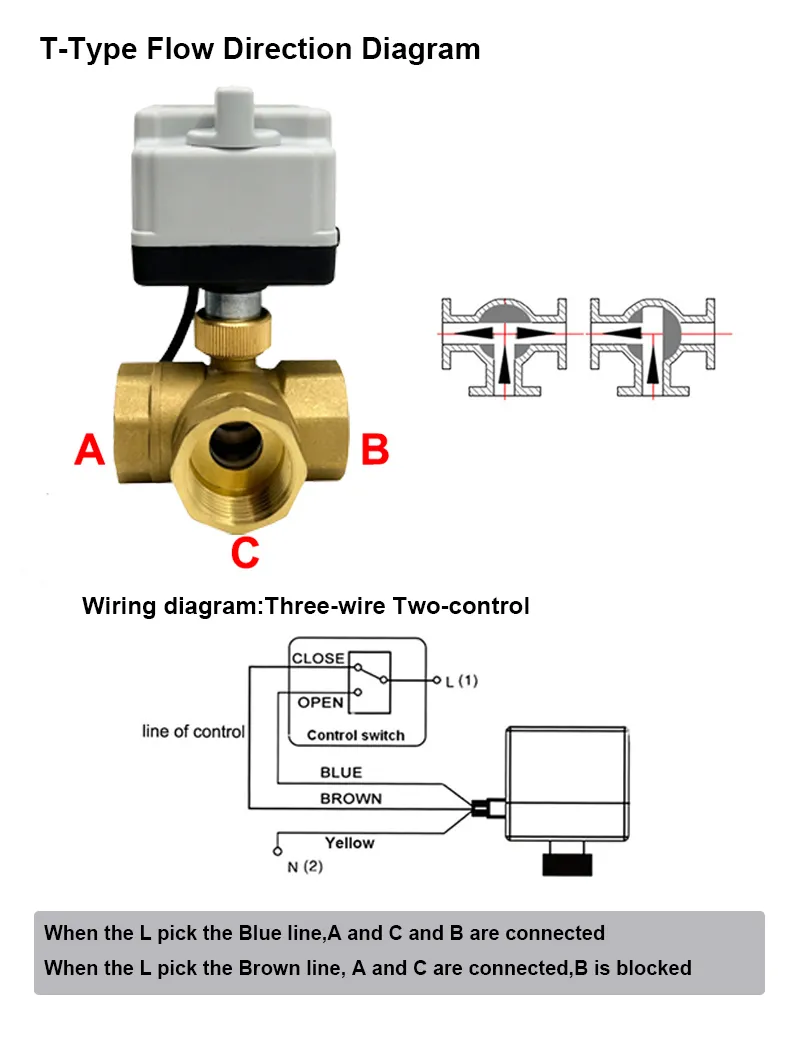 T-Type Flow Direction Diagram

A

B

C

Wiring diagram:Three-wire Two-control

CLOSE

OPEN

L (1)

Control switch

line of control

BLUE

BROWN

Yellow

N (2)

When the L pick the Blue line,A and C and B are connected

When the L pick the Brown line, A and C are connected,B is blocked