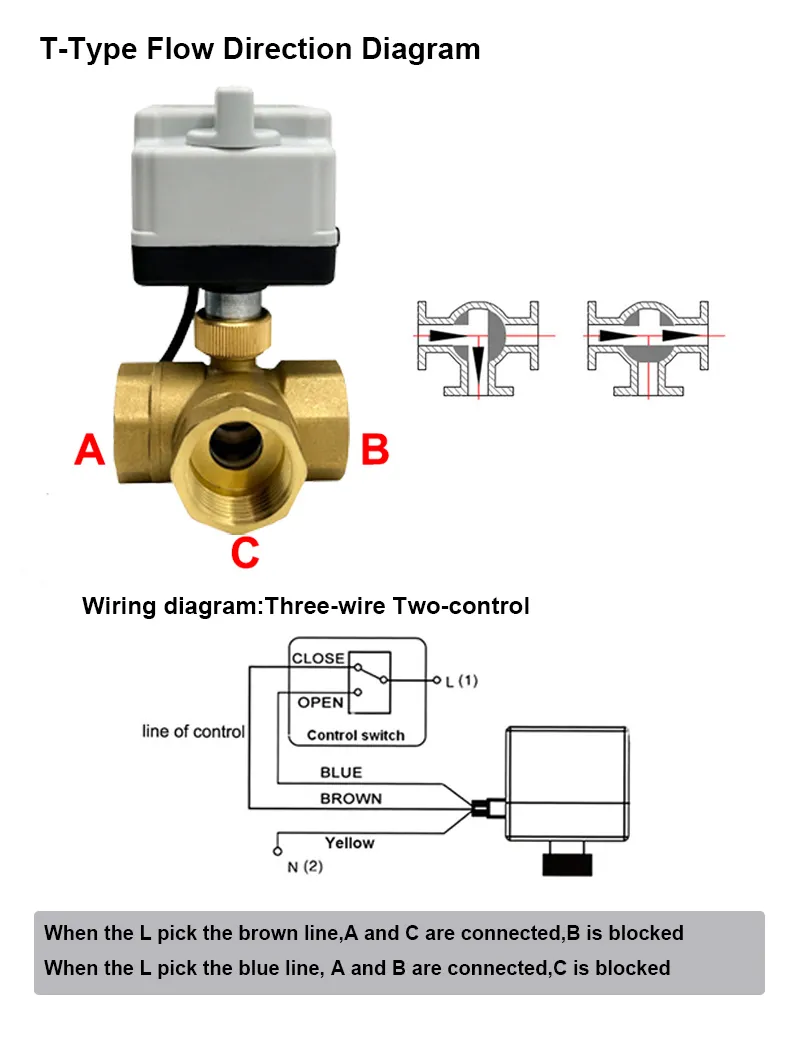 T-Type Flow Direction Diagram

A

B

C

Wiring diagram:Three-wire Two-control

CLOSE

OPEN

Control switch

L (1)

line of control

BLUE

BROWN

Yellow

N (2)

When the L pick the brown line,A and C are connected,B is blocked
When the L pick the blue line, A and B are connected,C is blocked