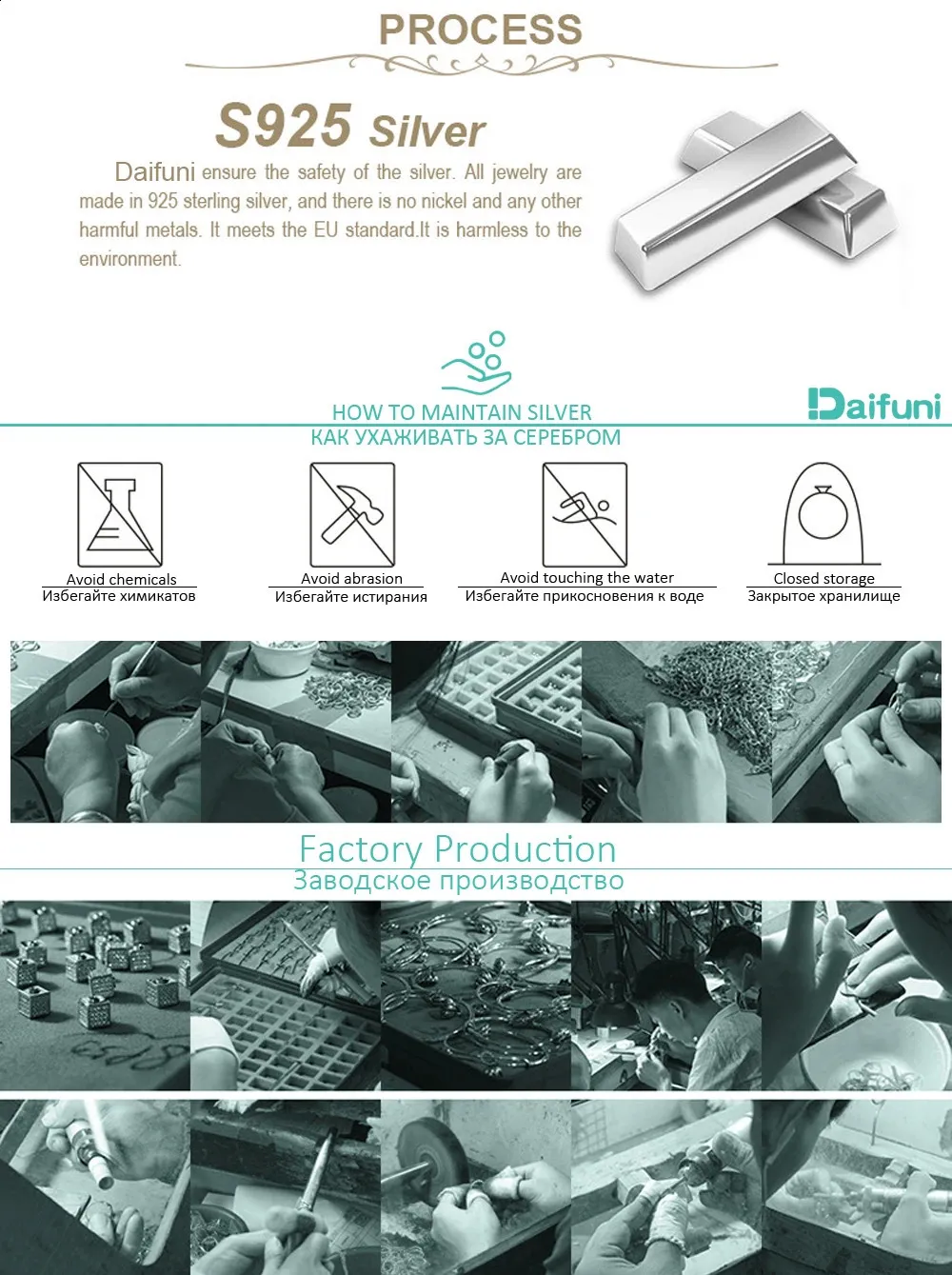 PROCESS

S925 Silver

Daifuni ensure the safety of the silver. All jewelry are made in 925 sterling silver, and there is no nickel and any other harmful metals. It meets the EU standard.It is harmless to the environment.

HOW TO MAINTAIN SILVER
КАК УХАЖИВАТЬ ЗА СЕРЕБРОМ

Daifuni

Avoid chemicals
Избегайте химикатов

Avoid abrasion
Избегайте истирания

Avoid touching the water
Избегайте прикосновения к воде

Closed storage
Закрытое хранилище

Factory Production
Заводское производство