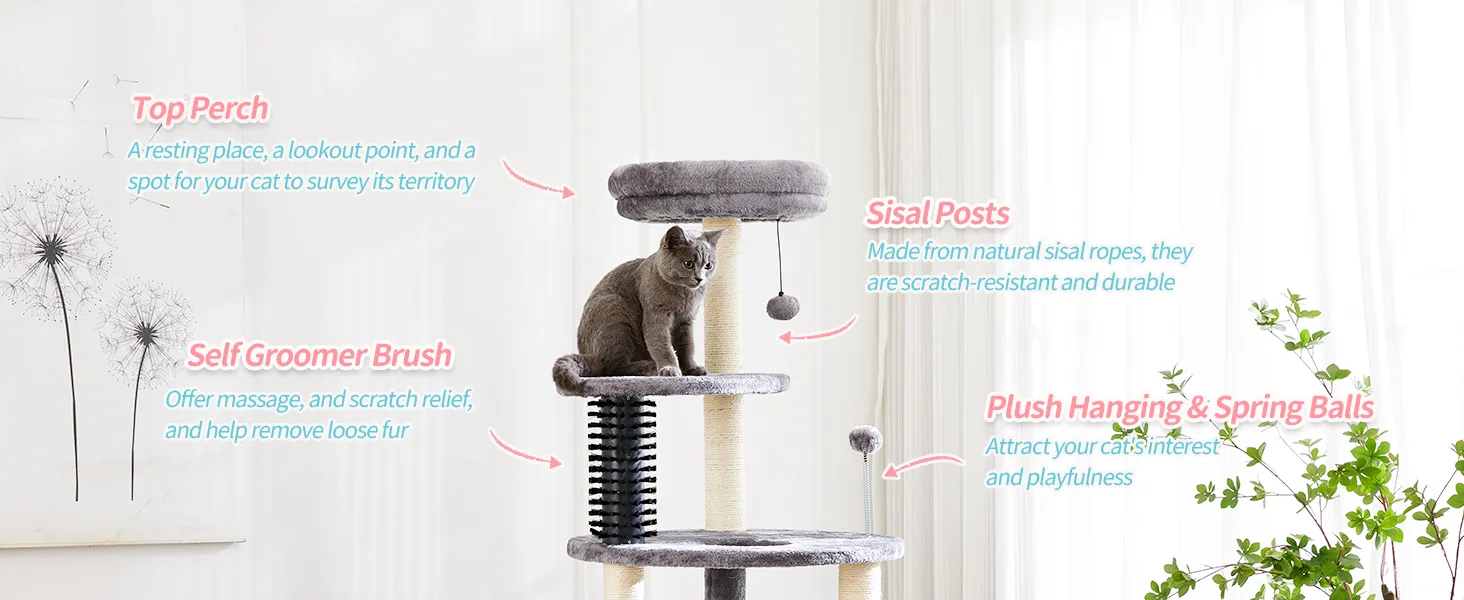 Top Perch
A resting place, a lookout point, and a spot for your cat to survey its territory

Sisal Posts
Made from natural sisal ropes, they are scratch-resistant and durable

Self Groomer Brush
Offer massage, and scratch relief, and help remove loose fur

Plush Hanging & Spring Balls
Attract your cat's interest and playfulness