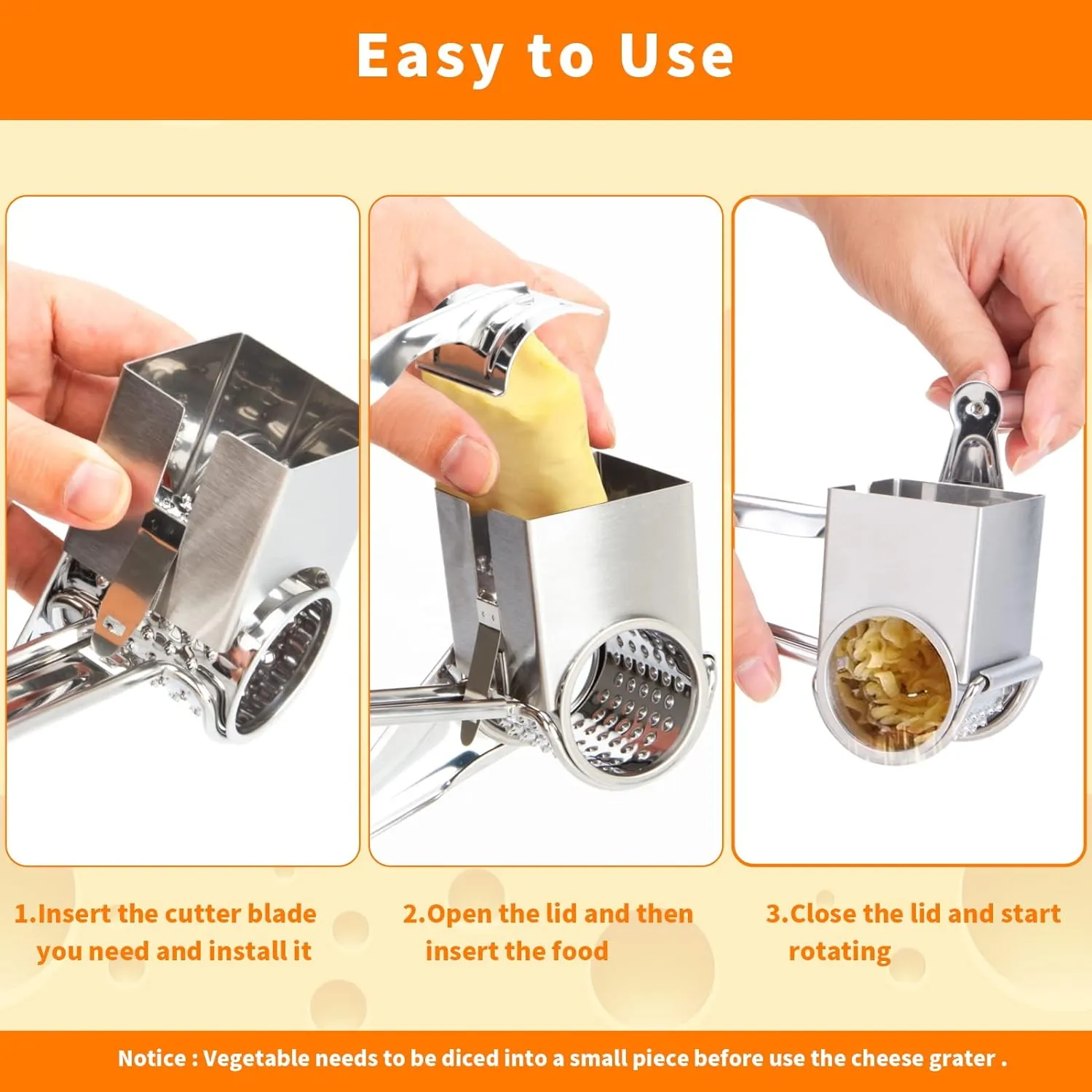 Easy to Use

1.Insert the cutter blade you need and install it

2.Open the lid and then insert the food

3.Close the lid and start rotating

Notice : Vegetable needs to be diced into a small piece before use the cheese grater .