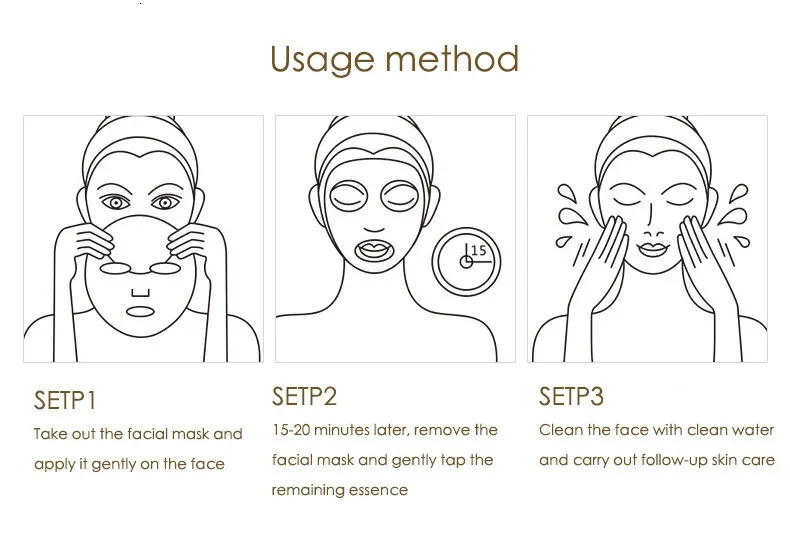 Usage method

15

SETP1
Take out the facial mask and apply it gently on the face

SETP2
15-20 minutes later, remove the facial mask and gently tap the remaining essence

SETP3
Clean the face with clean water and carry out follow-up skin care