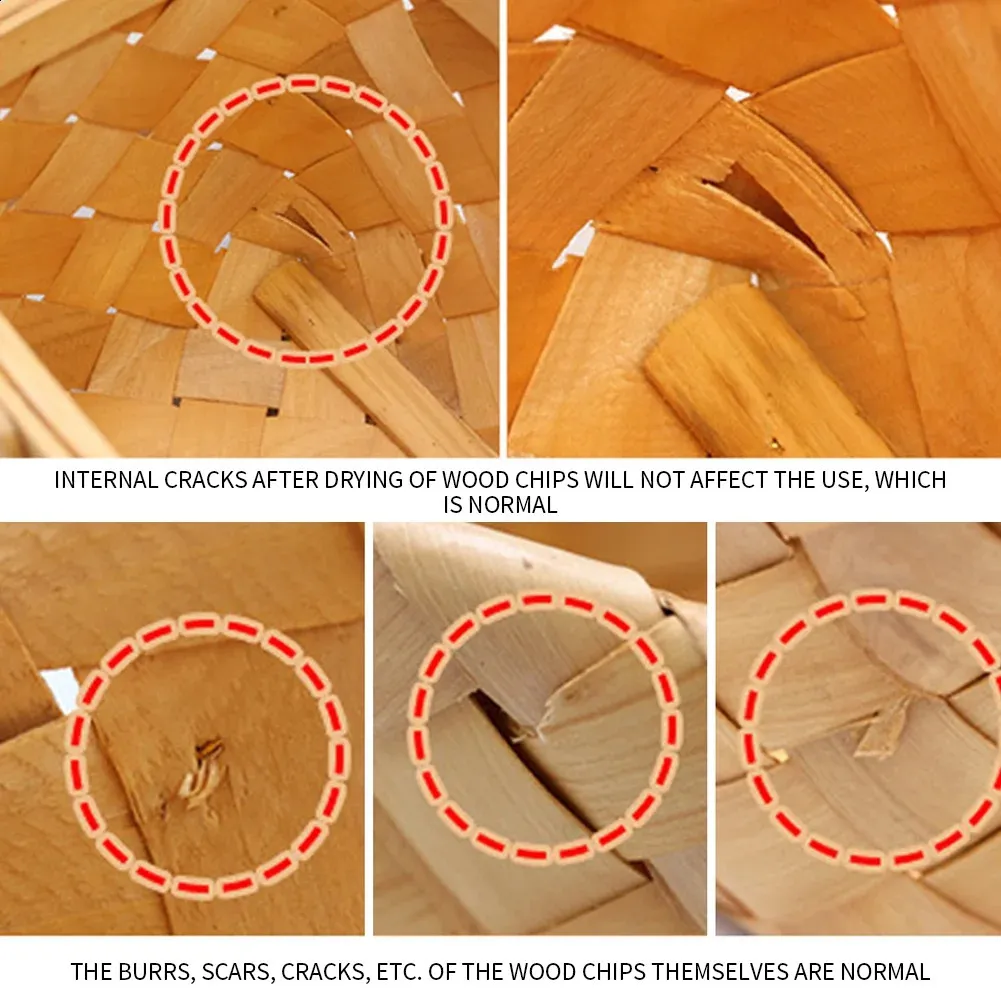 INTERNAL CRACKS AFTER DRYING OF WOOD CHIPS WILL NOT AFFECT THE USE, WHICH IS NORMAL

THE BURRS, SCARS, CRACKS, ETC. OF THE WOOD CHIPS THEMSELVES ARE NORMAL