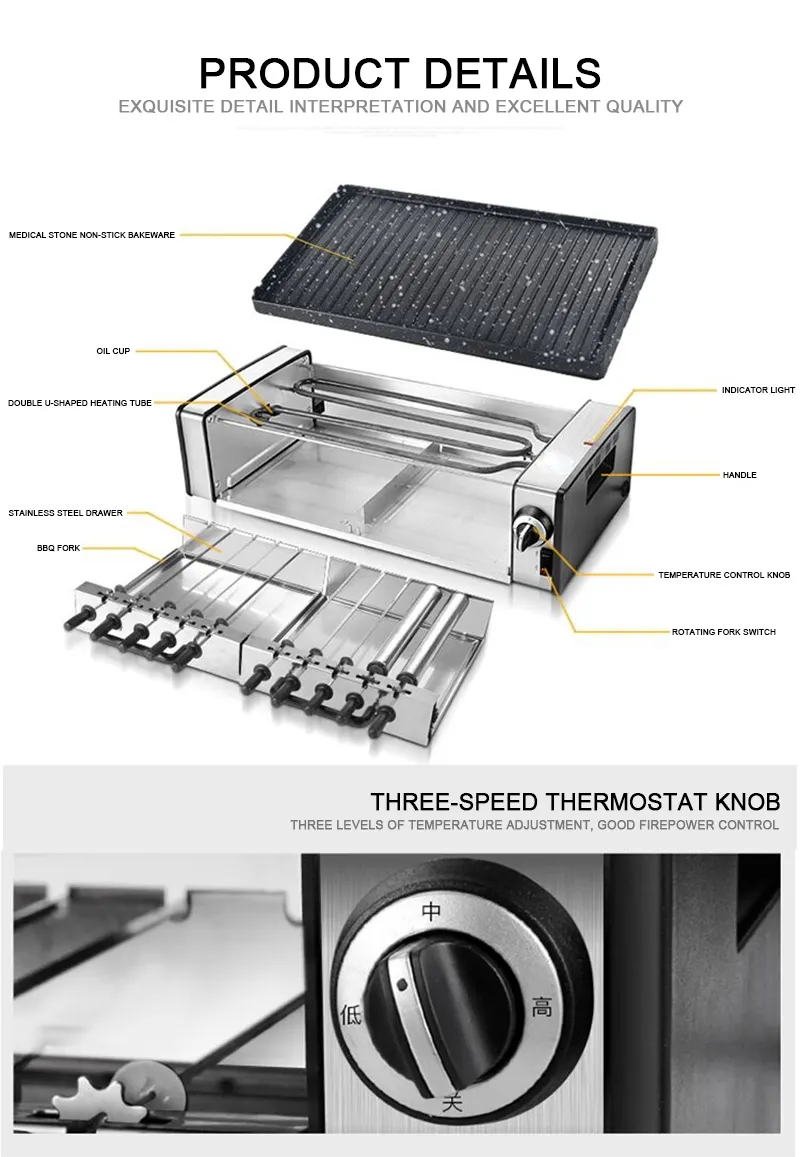 PRODUCT DETAILS
EXQUISITE DETAIL INTERPRETATION AND EXCELLENT QUALITY

MEDICAL STONE NON-STICK BAKEWARE
OIL CUP
DOUBLE U-SHAPED HEATING TUBE
STAINLESS STEEL DRAWER
BBQ FORK
INDICATOR LIGHT
HANDLE
TEMPERATURE CONTROL KNOB
ROTATING FORK SWITCH

THREE-SPEED THERMOSTAT KNOB
THREE LEVELS OF TEMPERATURE ADJUSTMENT, GOOD FIREPOWER CONTROL

中
低
高
关