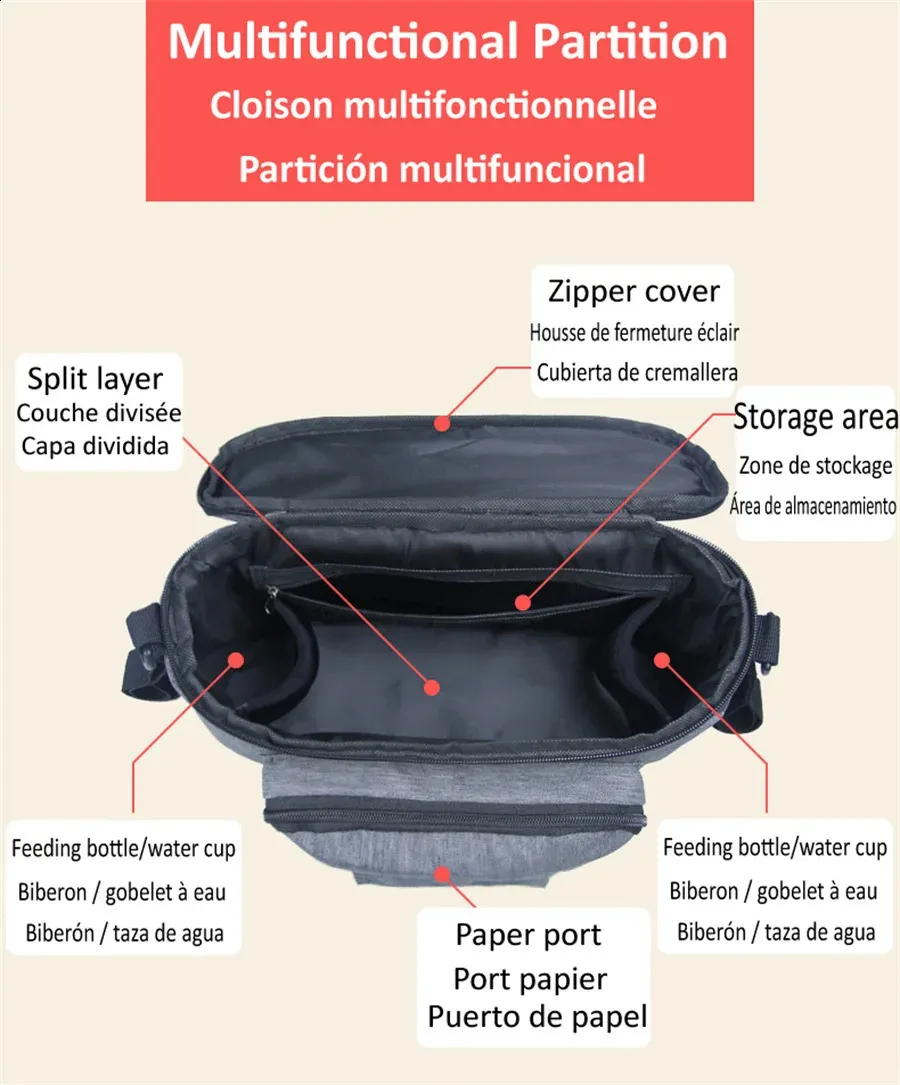 Multifunctional Partition
Cloison multifonctionnelle
Partición multifuncional

Zipper cover
Housse de fermeture éclair
Cubierta de cremallera

Split layer
Couche divisée
Capa dividida

Storage area
Zone de stockage
Área de almacenamiento

Feeding bottle/water cup
Biberon / gobelet à eau
Biberón / taza de agua

Feeding bottle/water cup
Biberon / gobelet à eau
Biberón / taza de agua

Paper port
Port papier
Puerto de papel