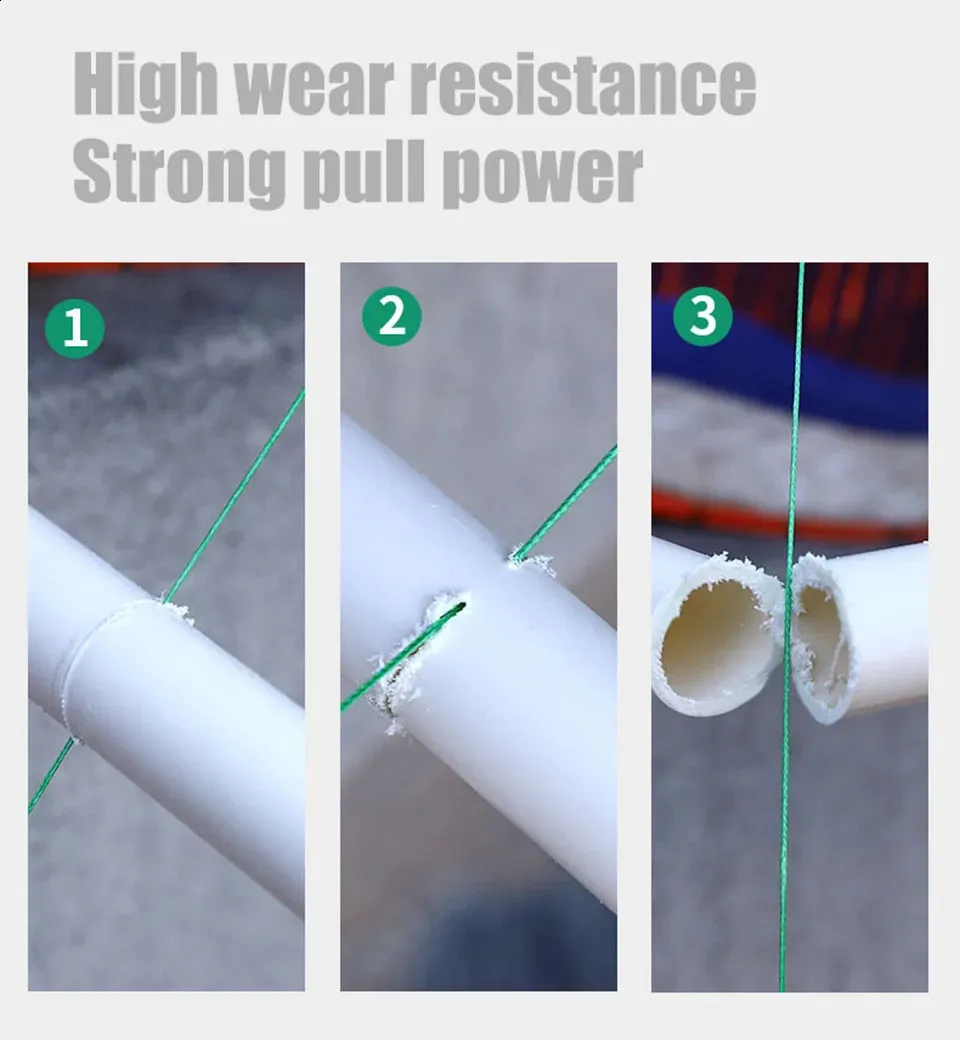 High wear resistance
Strong pull power

1

2

3