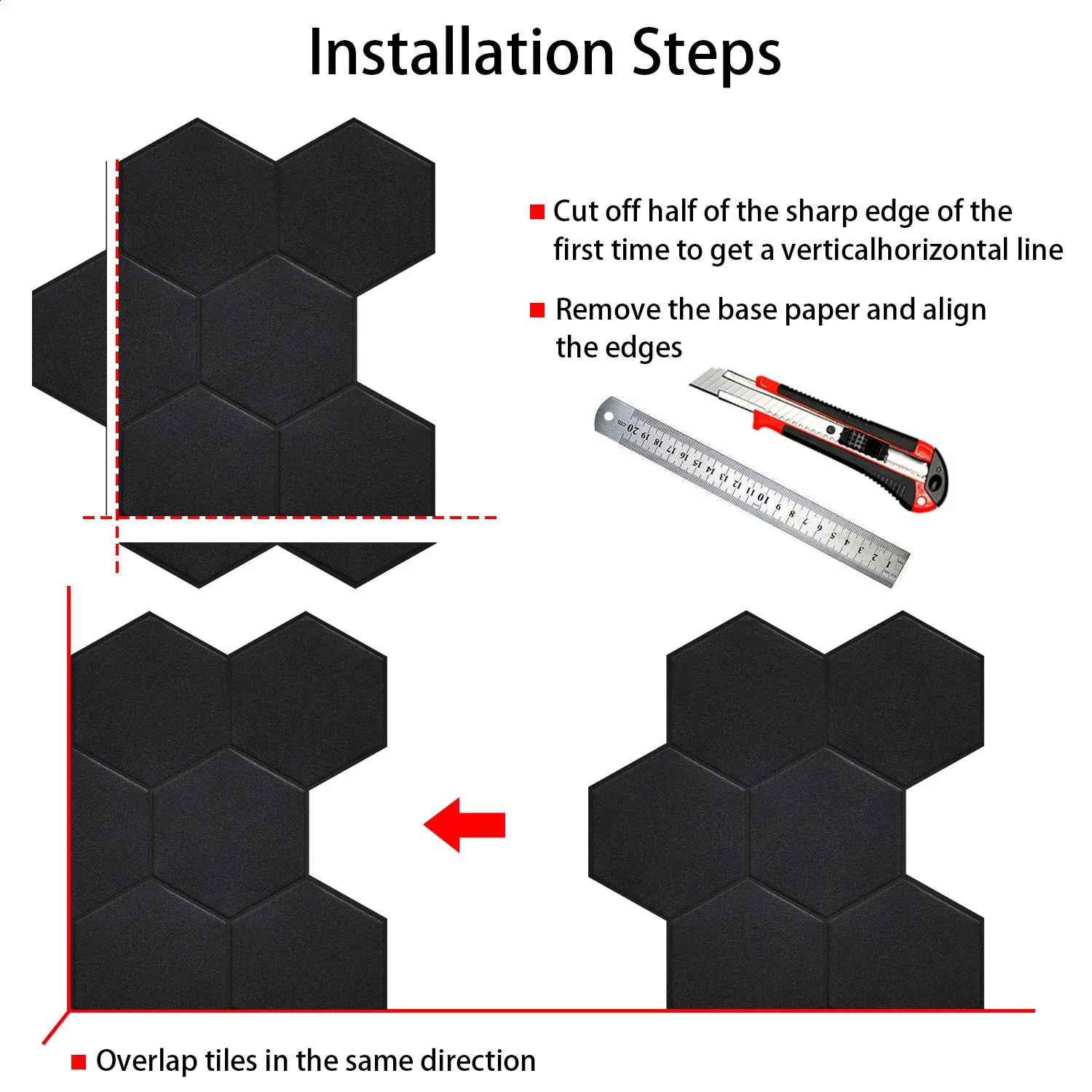 Installation Steps

Cut off half of the sharp edge of the first time to get a verticalhorizontal line

Remove the base paper and align the edges

cm 20 19 18 17 16 15 14 13 12 11 10 9 8 7 6 5 4 3 2 1

Overlap tiles in the same direction