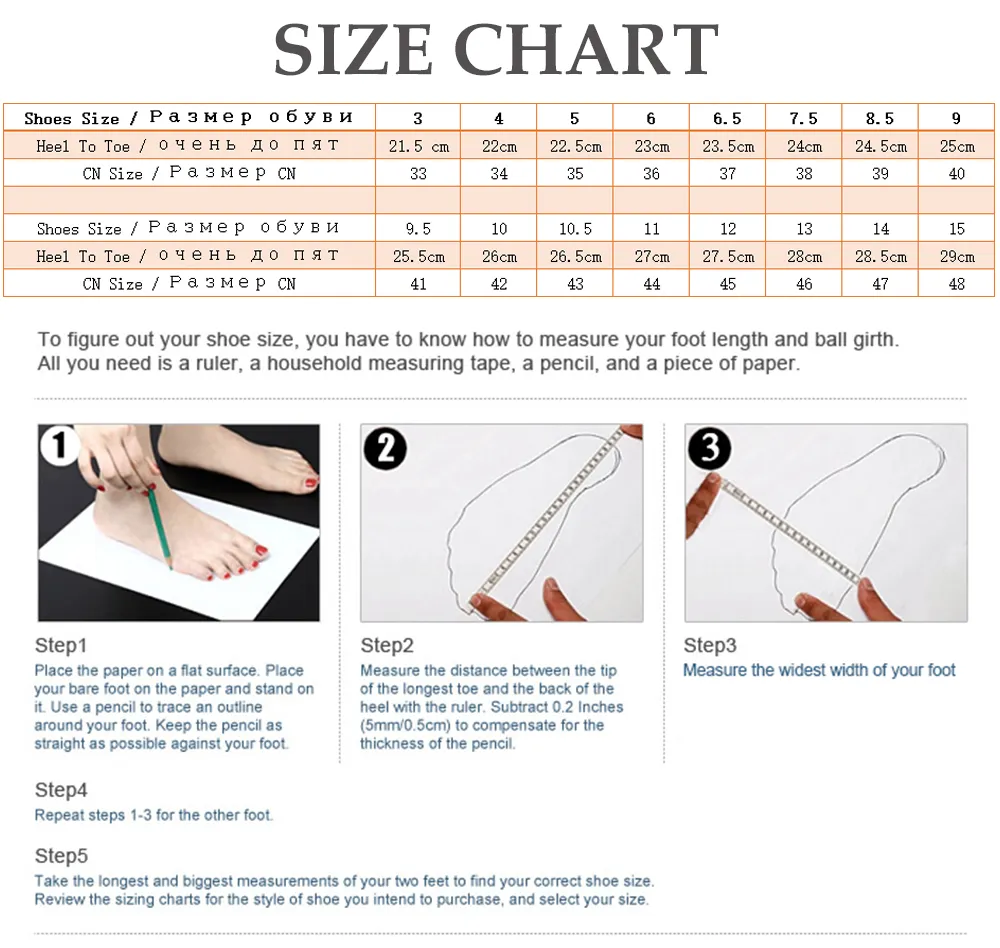 SIZE CHART

| Shoes Size / Размер обуви | 3 | 4 | 5 | 6 | 6.5 | 7.5 | 8.5 | 9 |
|---|---|---|---|---|---|---|---|---|
| Heel To Toe / очень до пят | 21.5 cm | 22cm | 22.5cm | 23cm | 23.5cm | 24cm | 24.5cm | 25cm |
| CN Size / Размер CN | 33 | 34 | 35 | 36 | 37 | 38 | 39 | 40 |
| | | | | | | | | |
| Shoes Size / Размер обуви | 9.5 | 10 | 10.5 | 11 | 12 | 13 | 14 | 15 |
| Heel To Toe / очень до пят | 25.5cm | 26cm | 26.5cm | 27cm | 27.5cm | 28cm | 28.5cm | 29cm |
| CN Size / Размер CN | 41 | 42 | 43 | 44 | 45 | 46 | 47 | 48 |

To figure out your shoe size, you have to know how to measure your foot length and ball girth. All you need is a ruler, a household measuring tape, a pencil, and a piece of paper.

1

Step1
Place the paper on a flat surface. Place your bare foot on the paper and stand on it. Use a pencil to trace an outline around your foot. Keep the pencil as straight as possible against your foot.

2

Step2
Measure the distance between the tip of the longest toe and the back of the heel with the ruler. Subtract 0.2 Inches (5mm/0.5cm) to compensate for the thickness of the pencil.

3

Step3
Measure the widest width of your foot

Step4
Repeat steps 1-3 for the other foot.

Step5
Take the longest and biggest measurements of your two feet to find your correct shoe size. Review the sizing charts for the style of shoe you intend to purchase, and select your size.