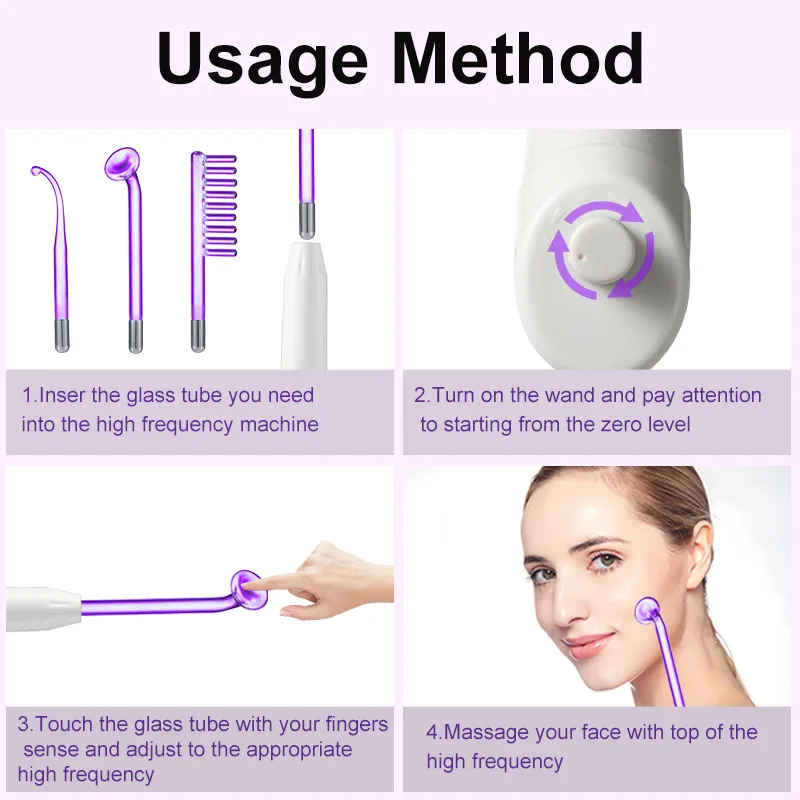 Usage Method

1.Inser the glass tube you need into the high frequency machine

2.Turn on the wand and pay attention to starting from the zero level

3.Touch the glass tube with your fingers sense and adjust to the appropriate high frequency

4.Massage your face with top of the high frequency