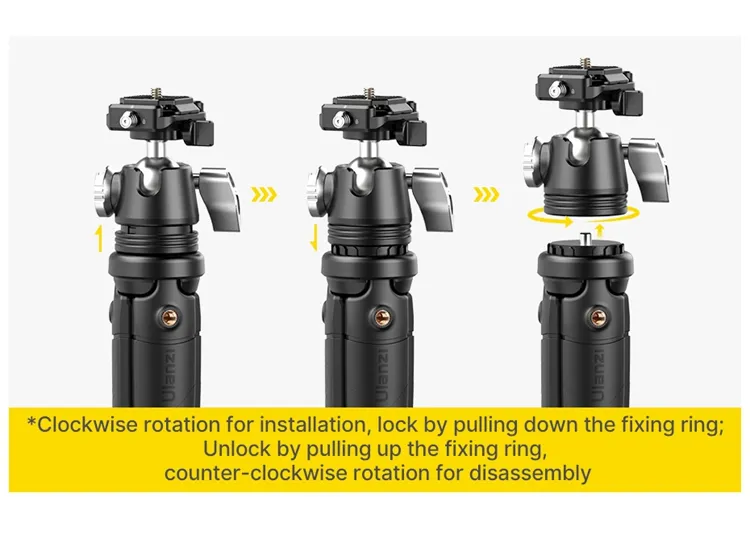 Ulanzi

Ulanzi

Ulanzi

*Clockwise rotation for installation, lock by pulling down the fixing ring; Unlock by pulling up the fixing ring, counter-clockwise rotation for disassembly