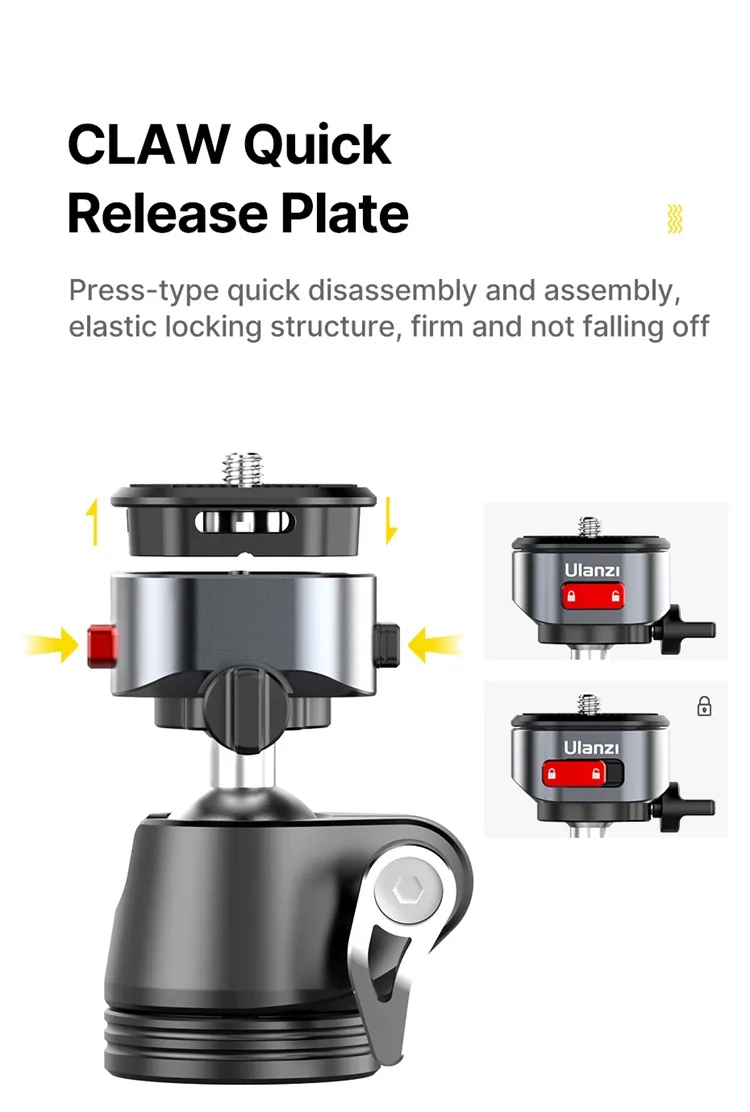 CLAW Quick Release Plate

Press-type quick disassembly and assembly, elastic locking structure, firm and not falling off

Ulanzi

Ulanzi