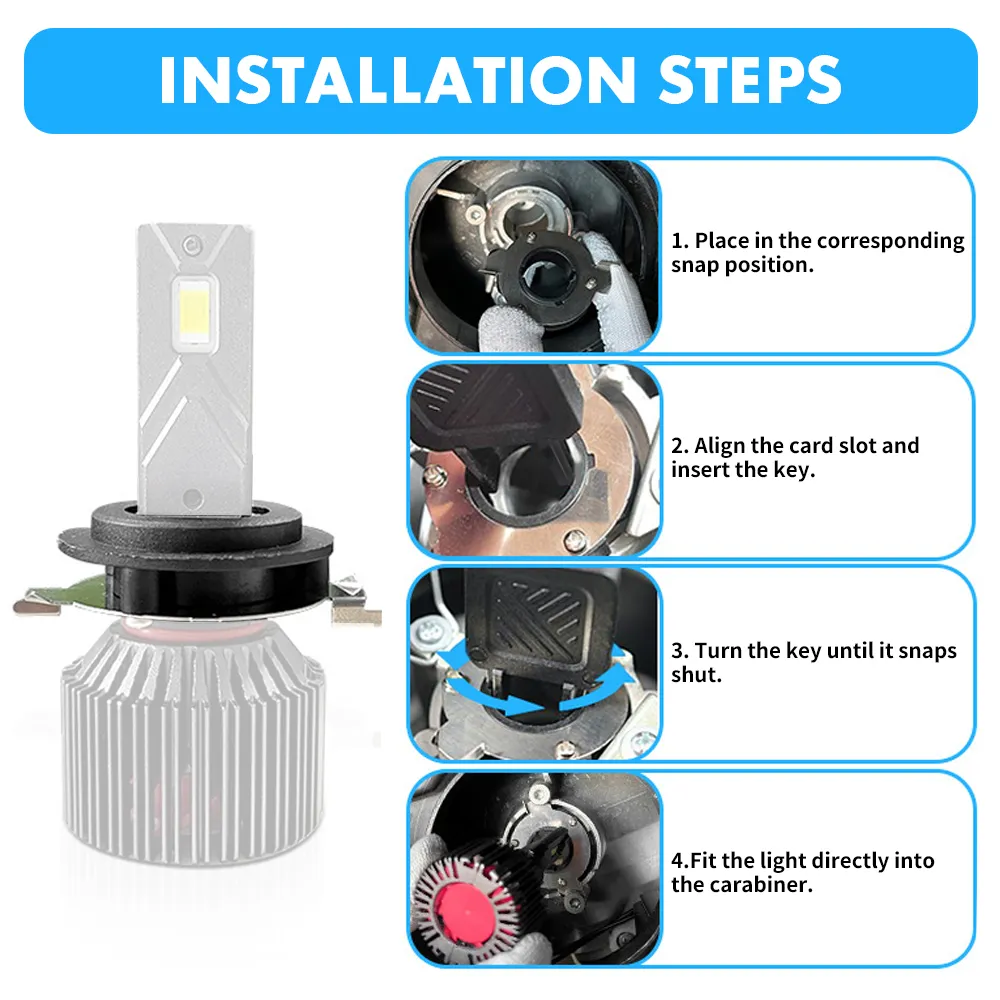 INSTALLATION STEPS

1. Place in the corresponding snap position.

2. Align the card slot and insert the key.

3. Turn the key until it snaps shut.

4.Fit the light directly into the carabiner.