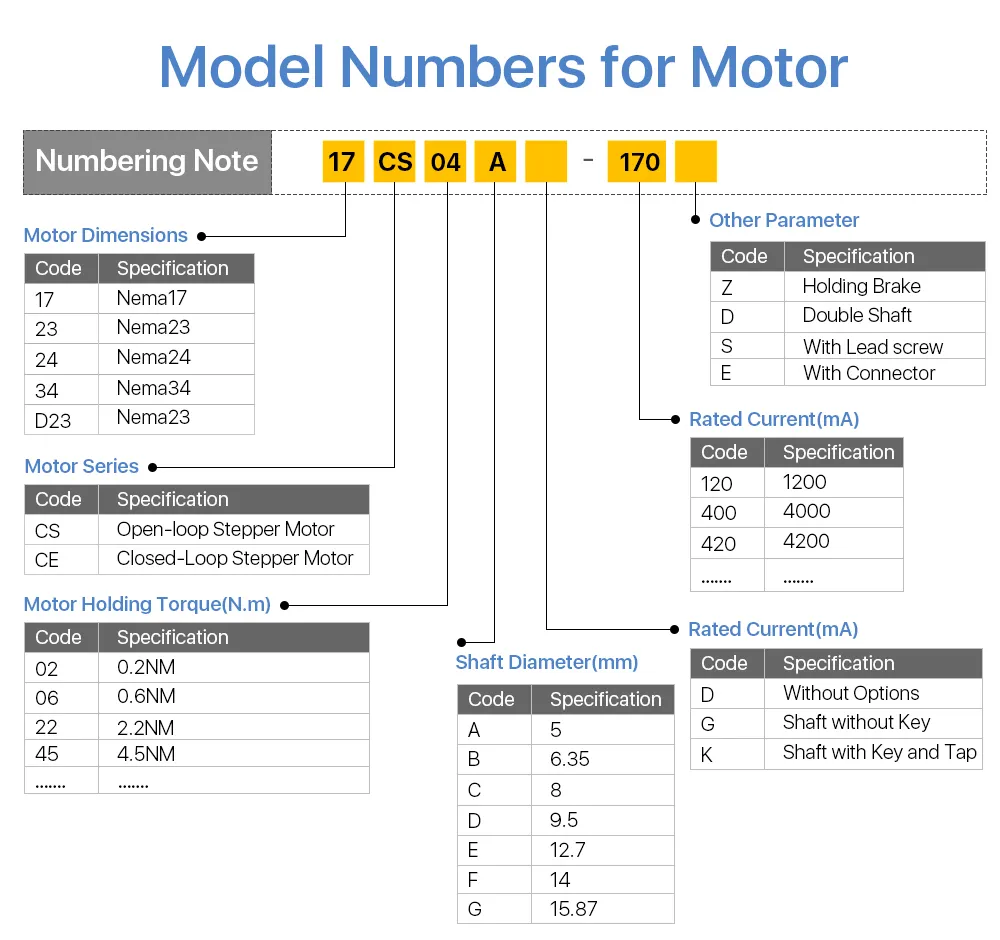 Model Numbers for Motor

Numbering Note 17 CS 04 A - 170

Motor Dimensions

| Code | Specification |
|---|---|
| 17 | Nema17 |
| 23 | Nema23 |
| 24 | Nema24 |
| 34 | Nema34 |
| D23 | Nema23 |

Motor Series

| Code | Specification |
|---|---|
| CS | Open-loop Stepper Motor |
| CE | Closed-Loop Stepper Motor |

Motor Holding Torque(N.m)

| Code | Specification |
|---|---|
| 02 | 0.2NM |
| 06 | 0.6NM |
| 22 | 2.2NM |
| 45 | 4.5NM |
| ....... | ....... |

Shaft Diameter(mm)

| Code | Specification |
|---|---|
| A | 5 |
| B | 6.35 |
| C | 8 |
| D | 9.5 |
| E | 12.7 |
| F | 14 |
| G | 15.87 |

Other Parameter

| Code | Specification |
|---|---|
| Z | Holding Brake |
| D | Double Shaft |
| S | With Lead screw |
| E | With Connector |

Rated Current(mA)

| Code | Specification |
|---|---|
| 120 | 1200 |
| 400 | 4000 |
| 420 | 4200 |
| ....... | ....... |

Rated Current(mA)

| Code | Specification |
|---|---|
| D | Without Options |
| G | Shaft without Key |
| K | Shaft with Key and Tap |