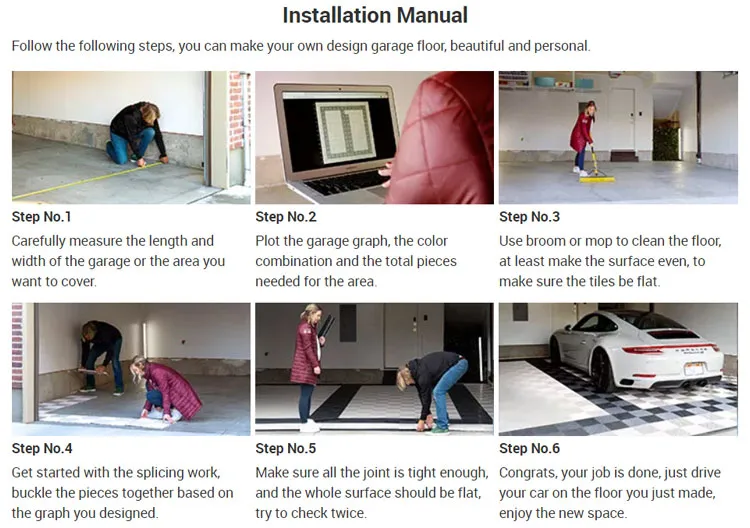 Installation Manual

Follow the following steps, you can make your own design garage floor, beautiful and personal.

Step No.1

Carefully measure the length and width of the garage or the area you want to cover.

Step No.2

Plot the garage graph, the color combination and the total pieces needed for the area.

Step No.3

Use broom or mop to clean the floor, at least make the surface even, to make sure the tiles be flat.

Step No.4

Get started with the splicing work, buckle the pieces together based on the graph you designed.

Step No.5

Make sure all the joint is tight enough, and the whole surface should be flat, try to check twice.

Step No.6

Congrats, your job is done, just drive your car on the floor you just made, enjoy the new space.